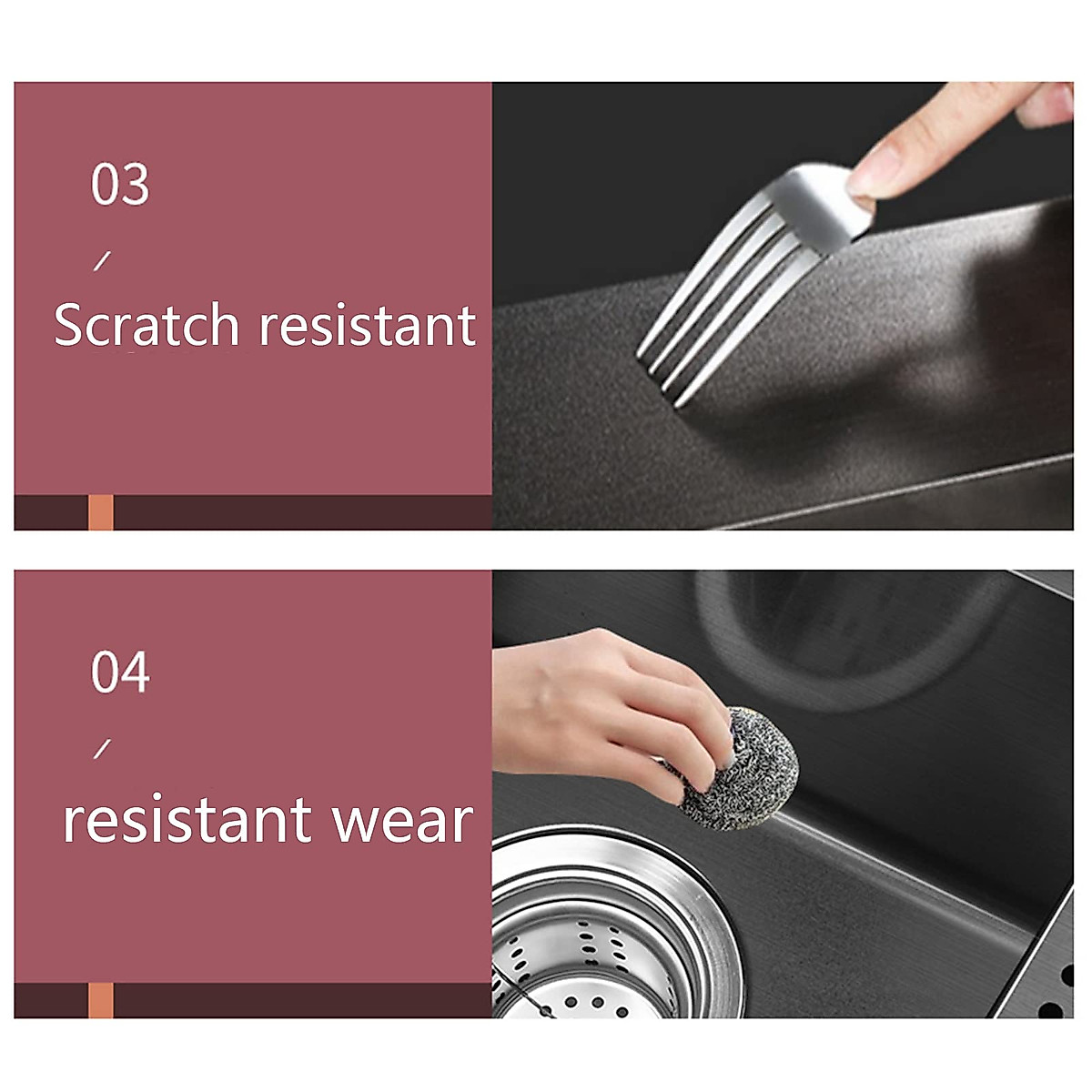 03

/

Scratch resistant

04

/

resistant wear