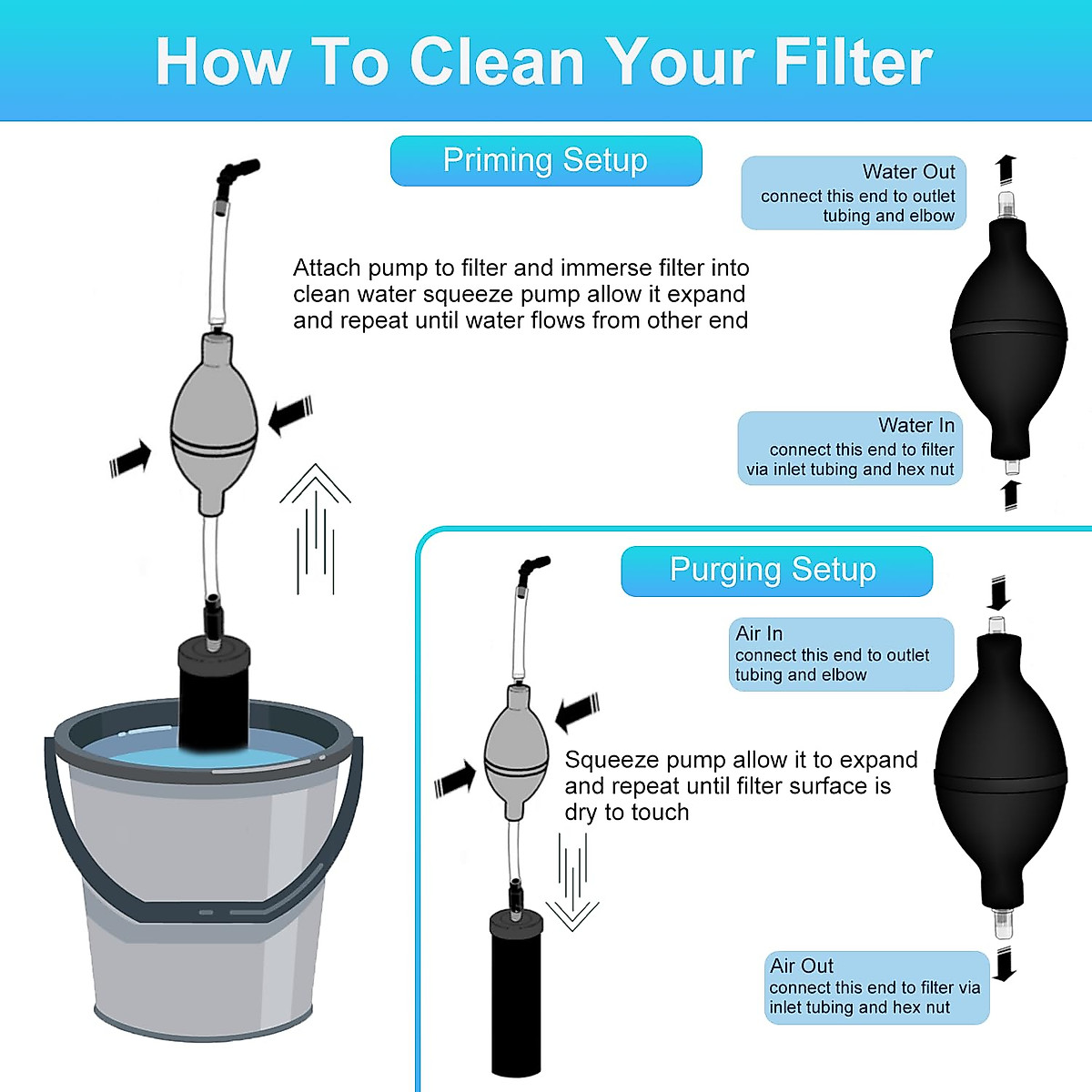 How To Clean Your Filter

Priming Setup

Attach pump to filter and immerse filter into clean water squeeze pump allow it expand and repeat until water flows from other end

Water Out
connect this end to outlet tubing and elbow

Water In
connect this end to filter via inlet tubing and hex nut

Purging Setup

Air In
connect this end to outlet tubing and elbow

Squeeze pump allow it to expand and repeat until filter surface is dry to touch

Air Out
connect this end to filter via inlet tubing and hex nut