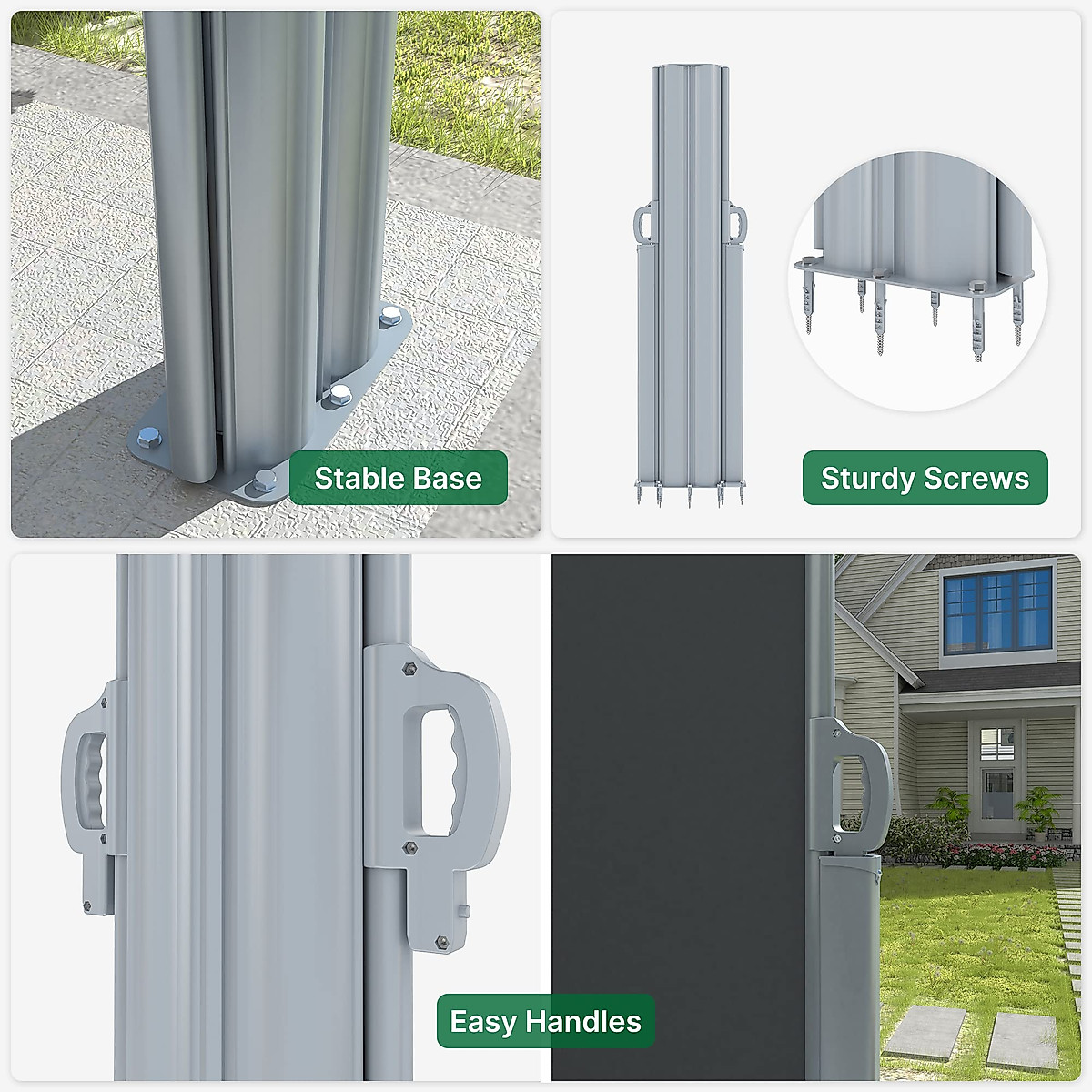 Stable Base

Sturdy Screws

Easy Handles