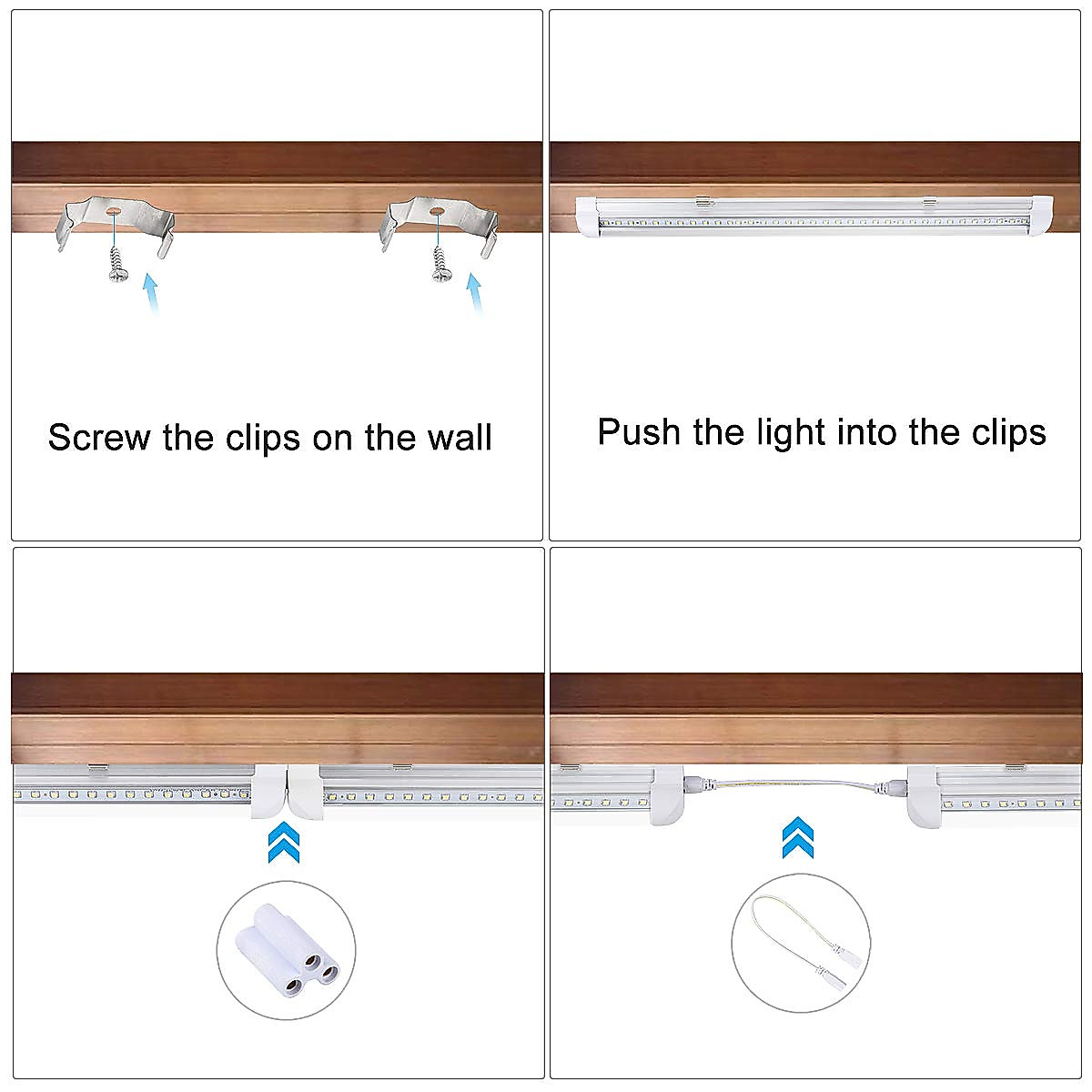 Screw the clips on the wall

Push the light into the clips