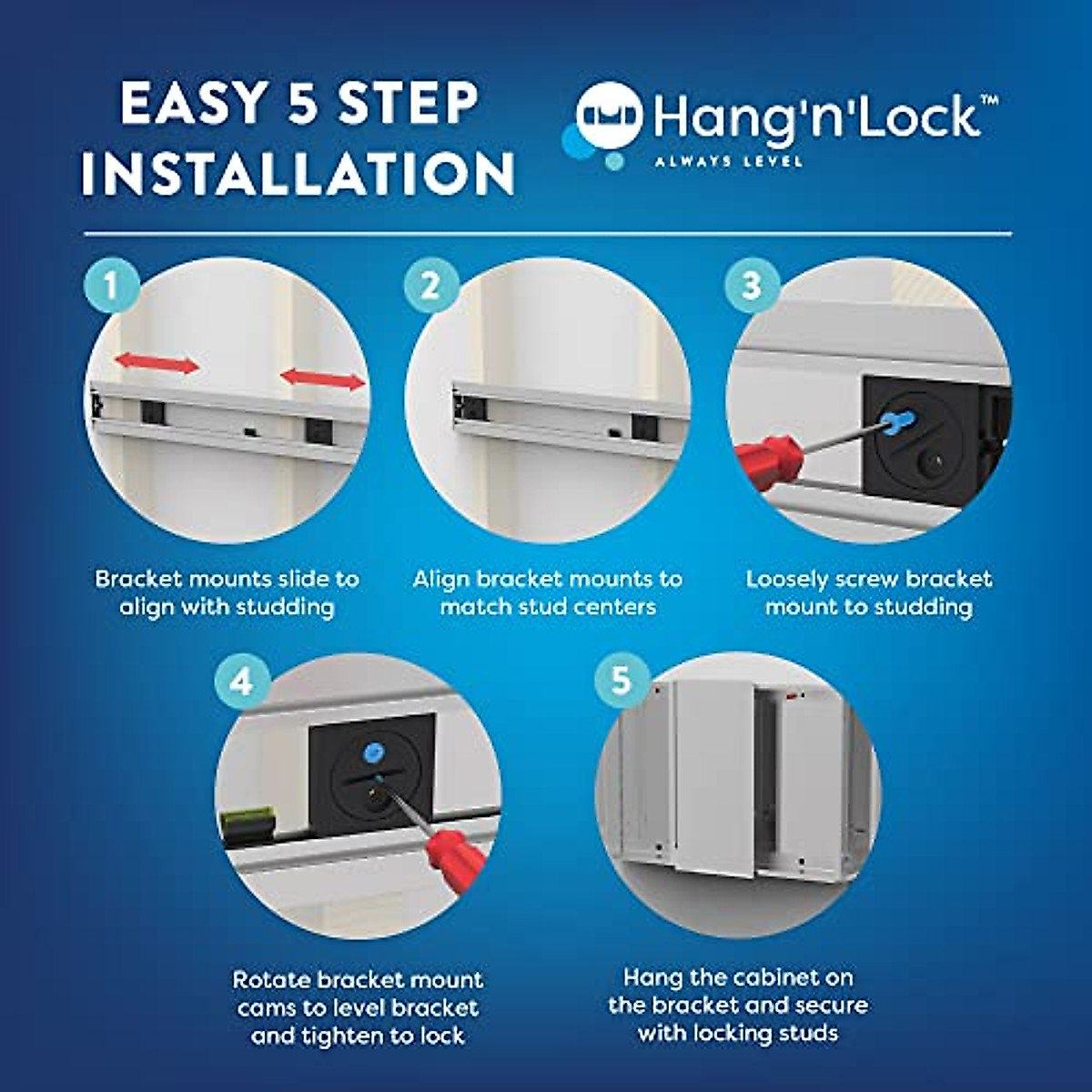 EASY 5 STEP INSTALLATION

Hang'n'Lock™
ALWAYS LEVEL

1
Bracket mounts slide to align with studding

2
Align bracket mounts to match stud centers

3
Loosely screw bracket mount to studding

4
Rotate bracket mount cams to level bracket and tighten to lock

5
Hang the cabinet on the bracket and secure with locking studs