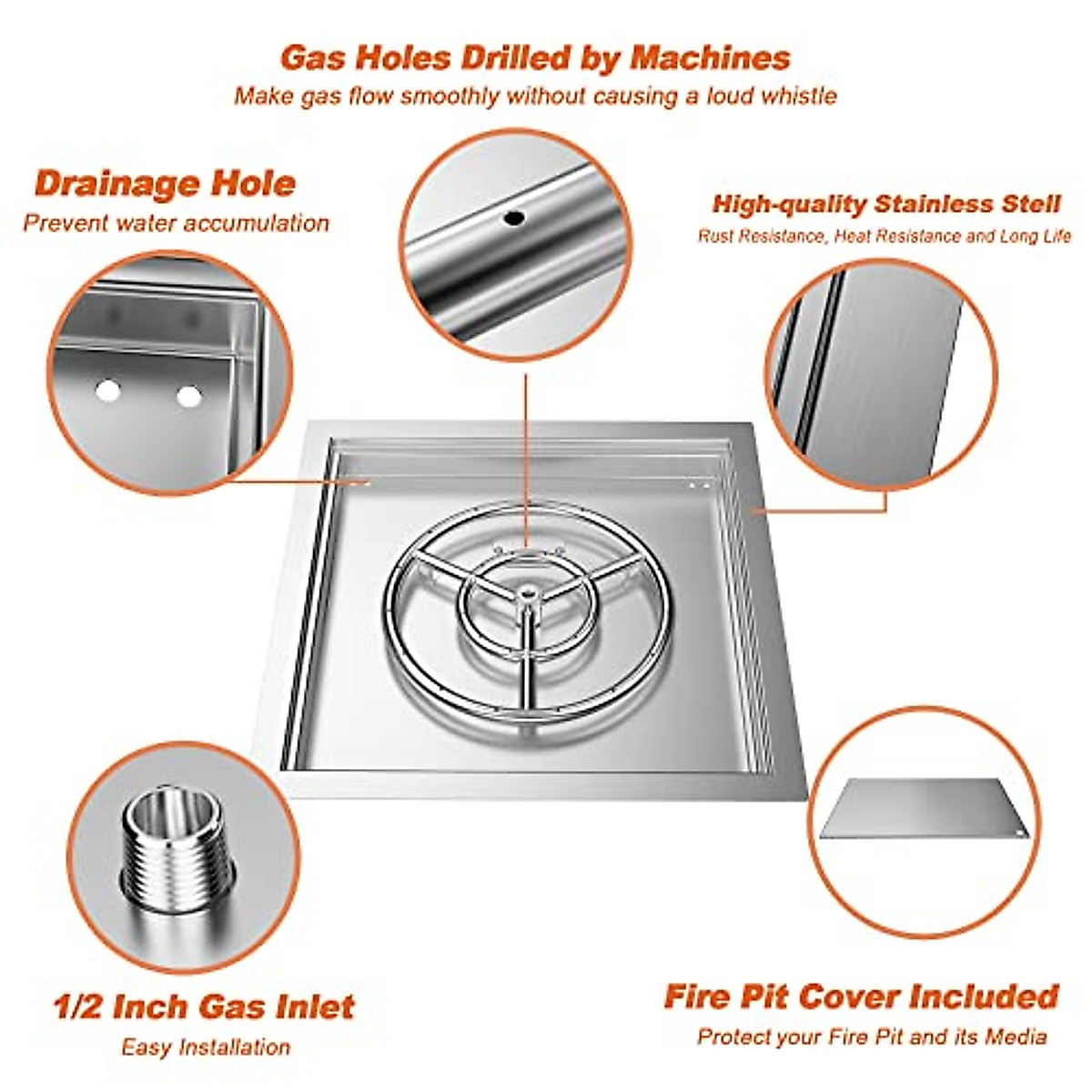 Gas Holes Drilled by Machines
Make gas flow smoothly without causing a loud whistle

Drainage Hole
Prevent water accumulation

High-quality Stainless Stell
Rust Resistance, Heat Resistance and Long Life

1/2 Inch Gas Inlet
Easy Installation

Fire Pit Cover Included
Protect your Fire Pit and its Media