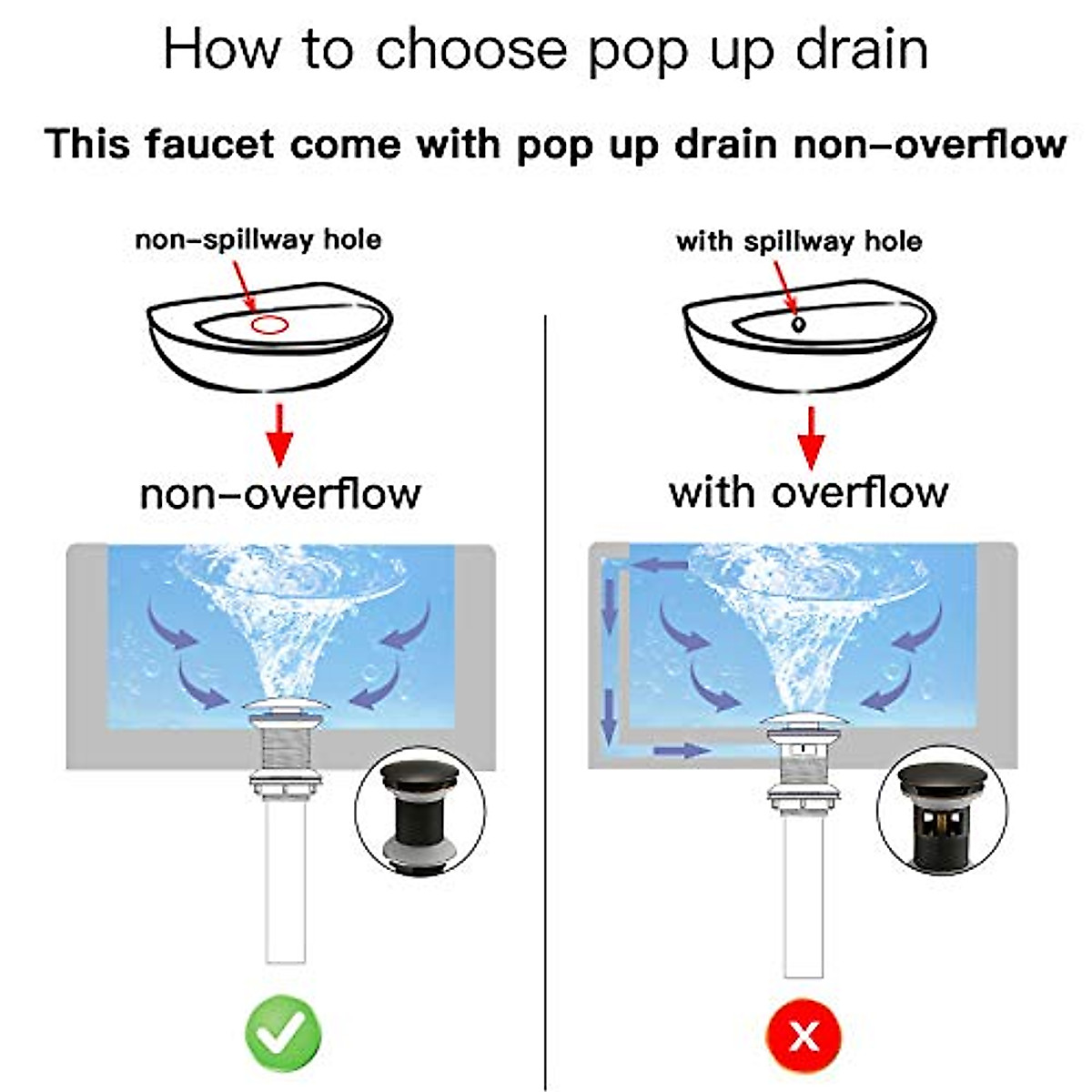 How to choose pop up drain

This faucet come with pop up drain non-overflow

non-spillway hole

non-overflow

with spillway hole

with overflow