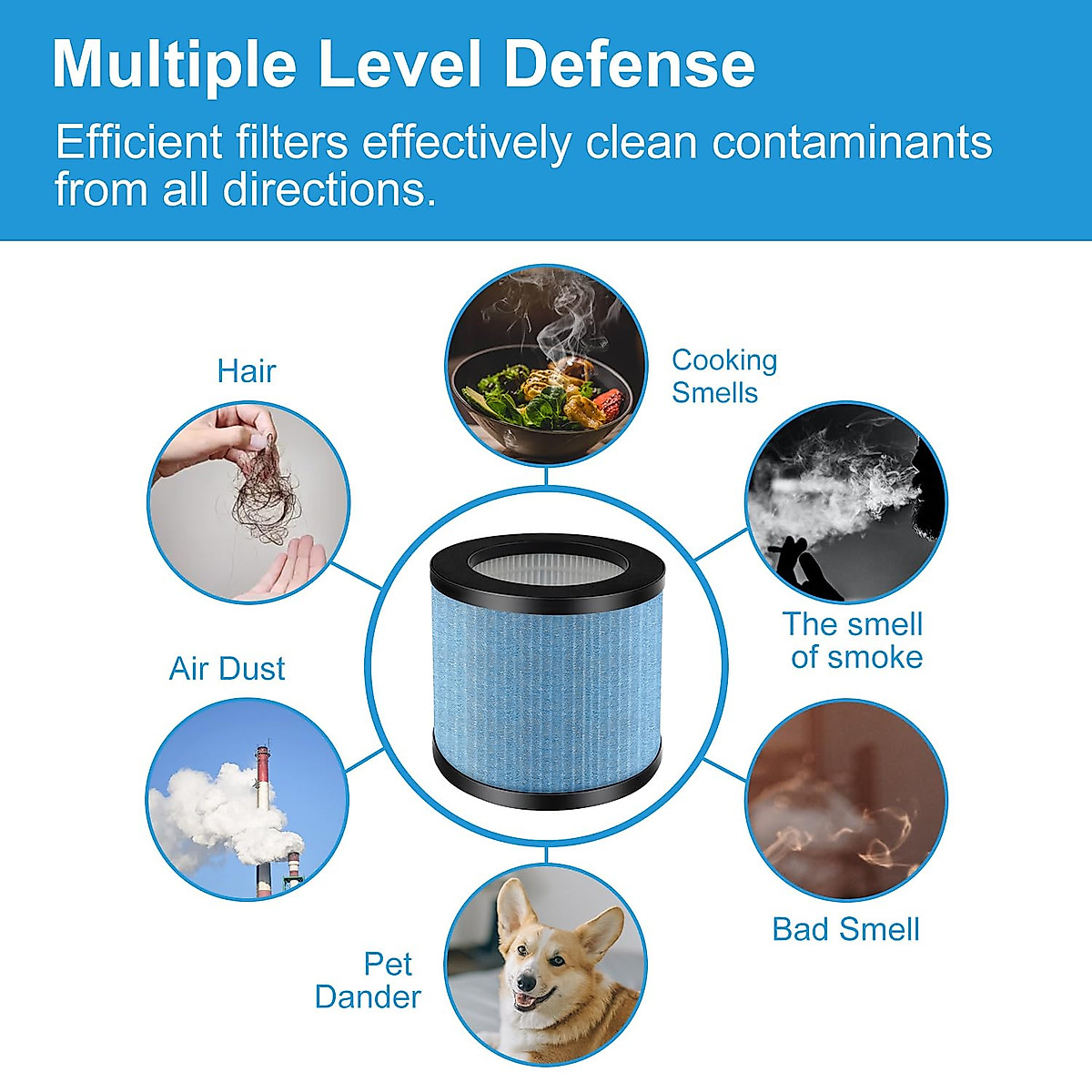 Multiple Level Defense

Efficient filters effectively clean contaminants from all directions.

Hair

Cooking Smells

The smell of smoke

Air Dust

Bad Smell

Pet Dander