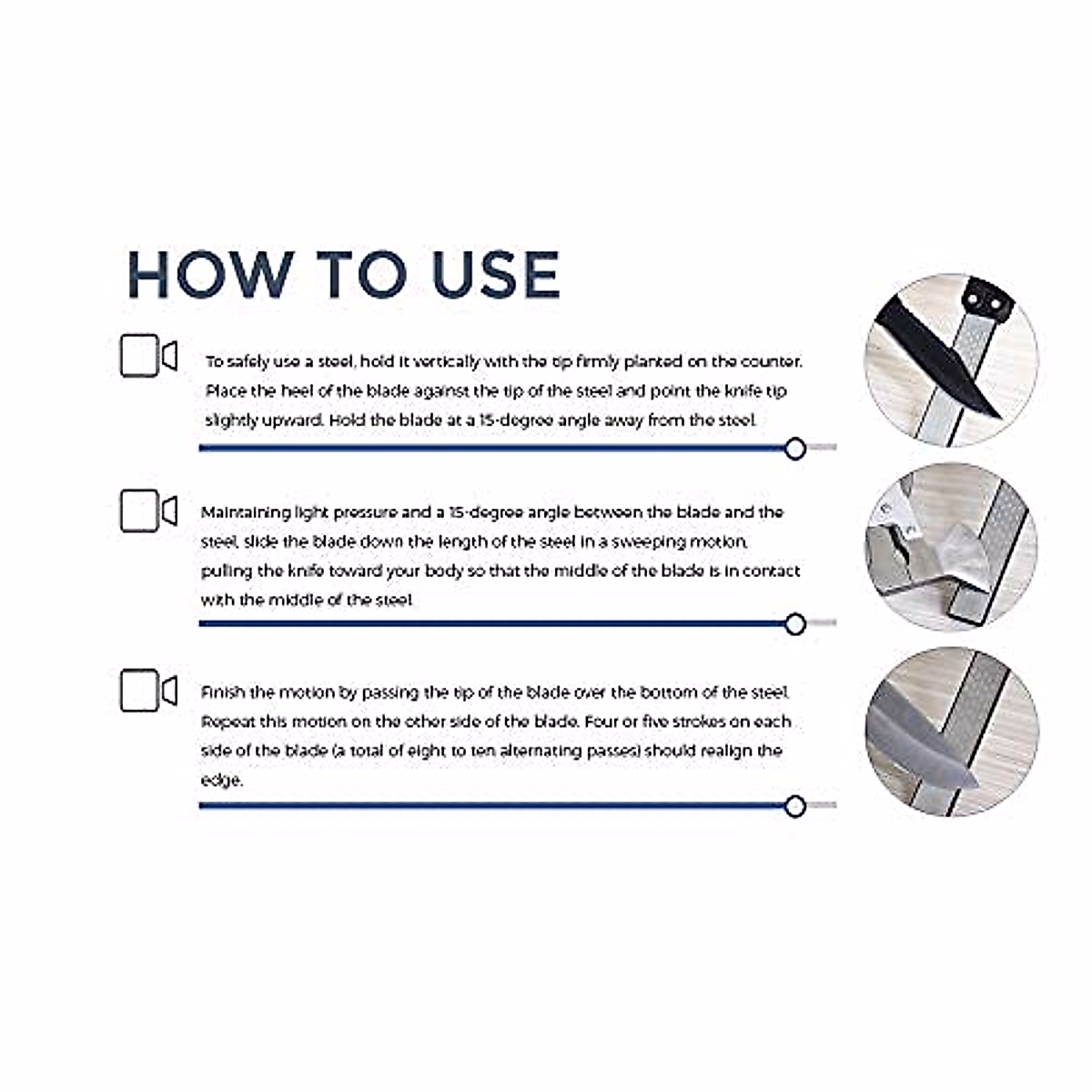 HOW TO USE

To safely use a steel, hold it vertically with the tip firmly planted on the counter. Place the heel of the blade against the tip of the steel and point the knife tip slightly upward. Hold the blade at a 15-degree angle away from the steel.

Maintaining light pressure and a 15-degree angle between the blade and the steel, slide the blade down the length of the steel in a sweeping motion, pulling the knife toward your body so that the middle of the blade is in contact with the middle of the steel.

Finish the motion by passing the tip of the blade over the bottom of the steel. Repeat this motion on the other side of the blade. Four or five strokes on each side of the blade (a total of eight to ten alternating passes) should realign the edge.