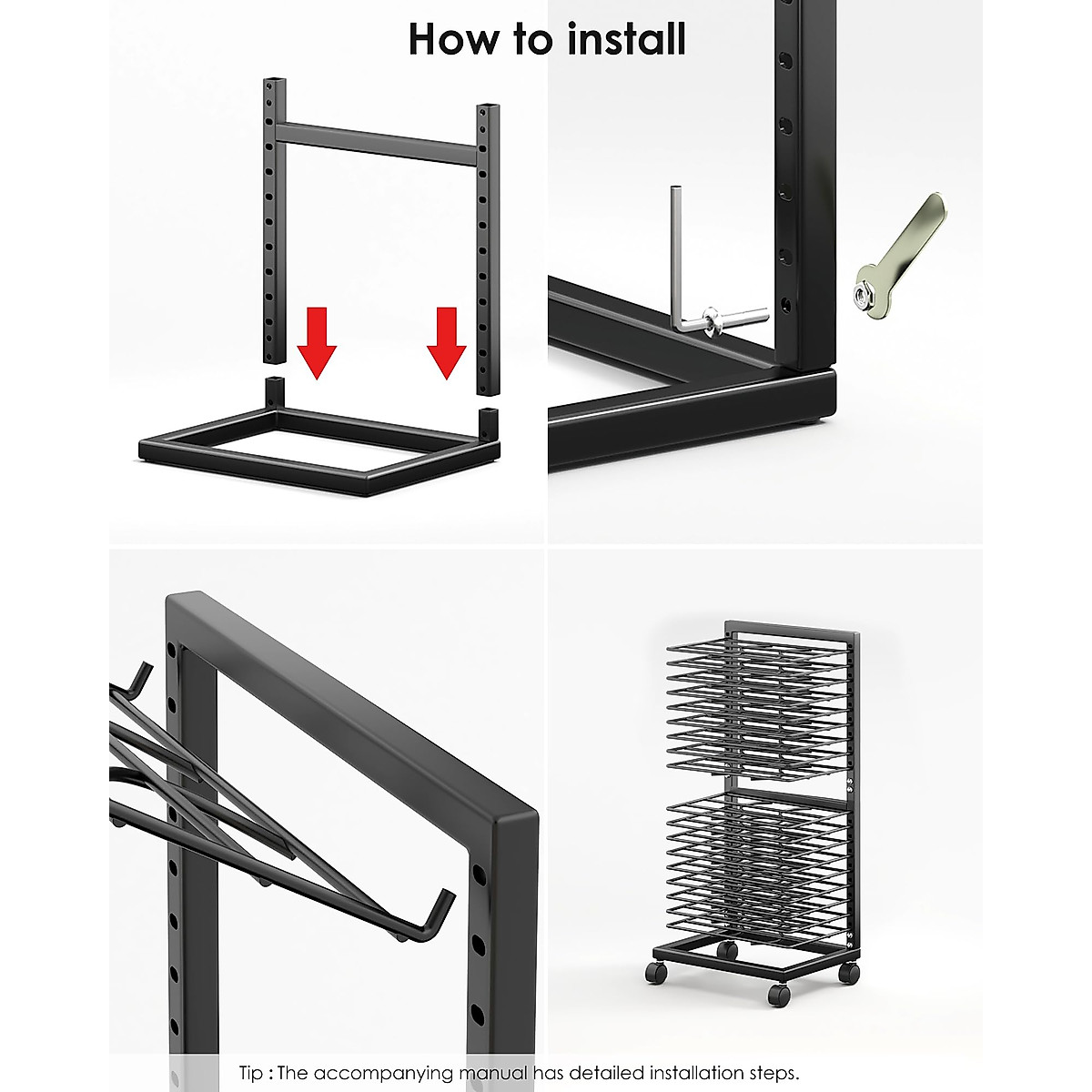 How to install

Tip : The accompanying manual has detailed installation steps.