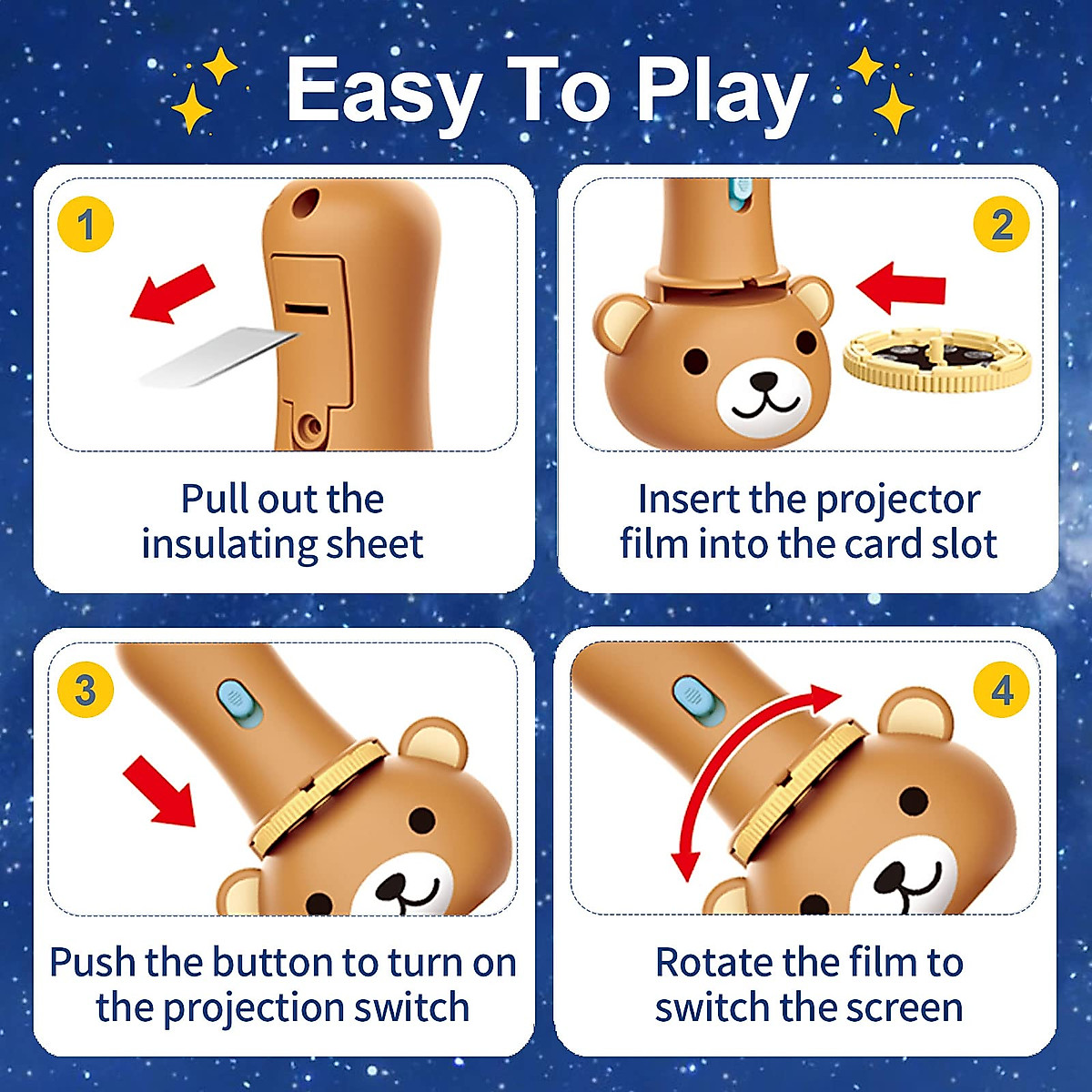 Easy To Play

1

Pull out the insulating sheet

2

Insert the projector film into the card slot

3

Push the button to turn on the projection switch

4

Rotate the film to switch the screen