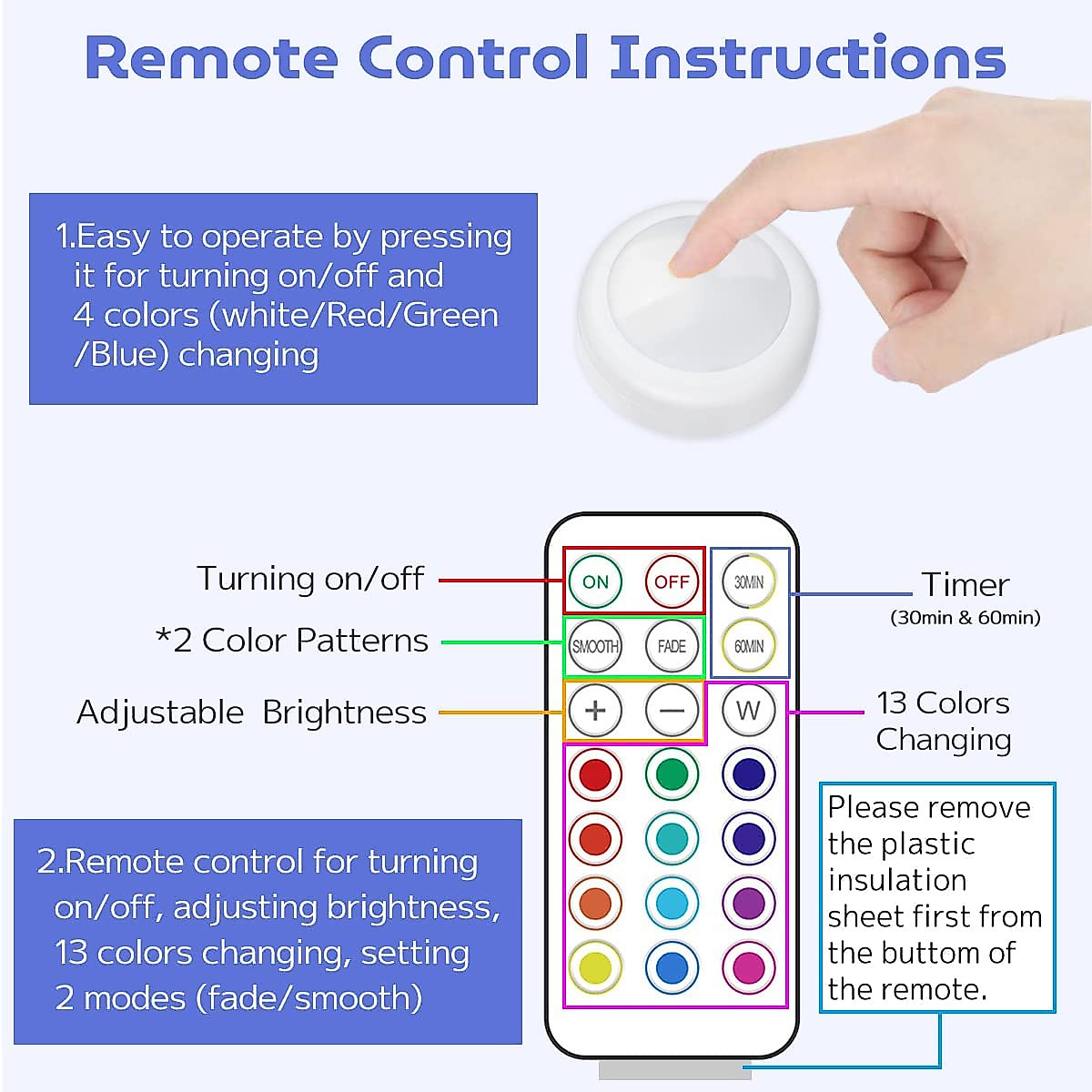 Remote Control Instructions

1.Easy to operate by pressing it for turning on/off and 4 colors (white/Red/Green /Blue) changing

Turning on/off

*2 Color Patterns

Adjustable Brightness

ON OFF 30MIN

SMOOTH FADE 60MIN

+ — W

Timer
(30min & 60min)

13 Colors Changing

Please remove the plastic insulation sheet first from the buttom of the remote.

2.Remote control for turning on/off, adjusting brightness, 13 colors changing, setting 2 modes (fade/smooth)