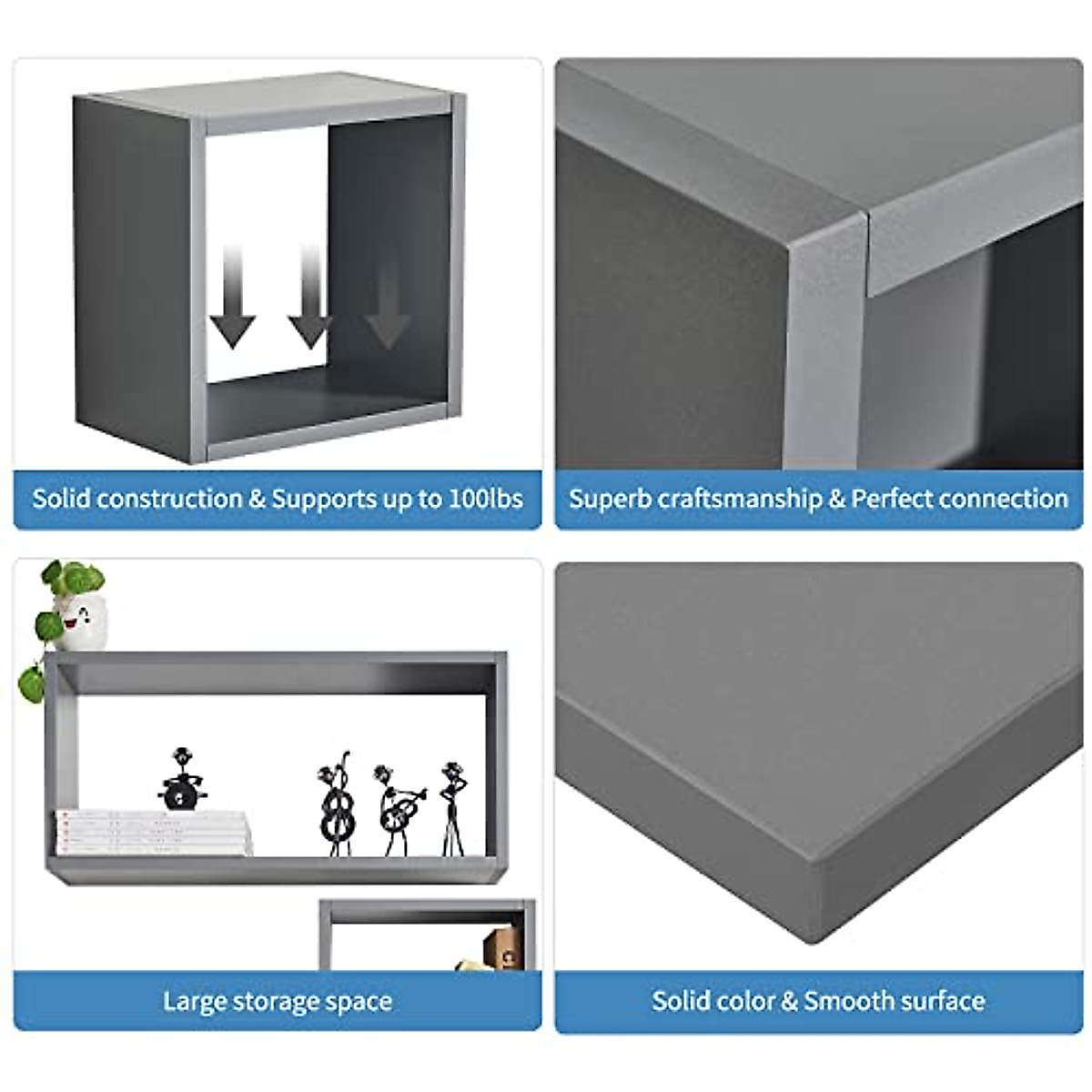 Solid construction & Supports up to 100lbs

Superb craftsmanship & Perfect connection

Large storage space

Solid color & Smooth surface