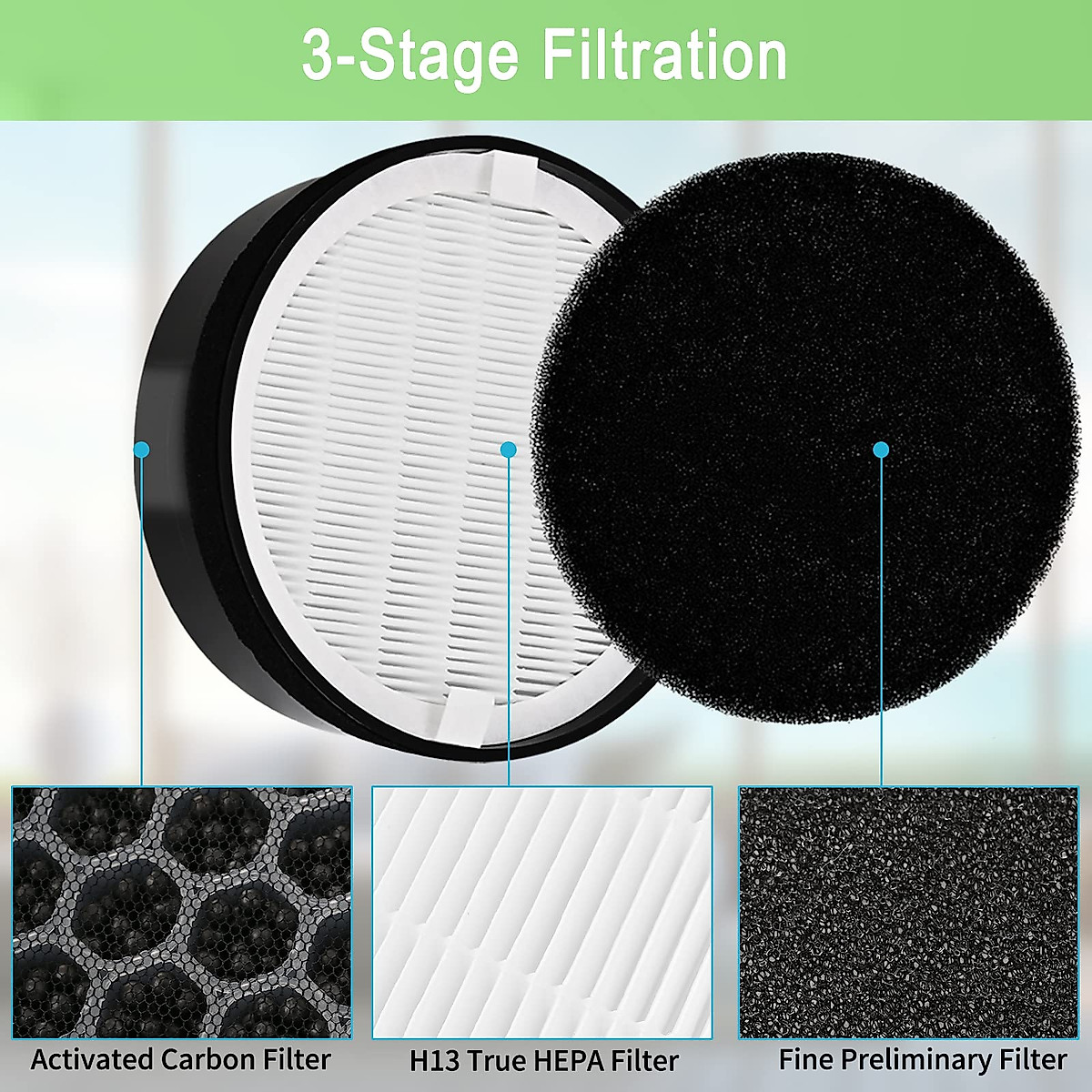 3-Stage Filtration

Activated Carbon Filter

H13 True HEPA Filter

Fine Preliminary Filter