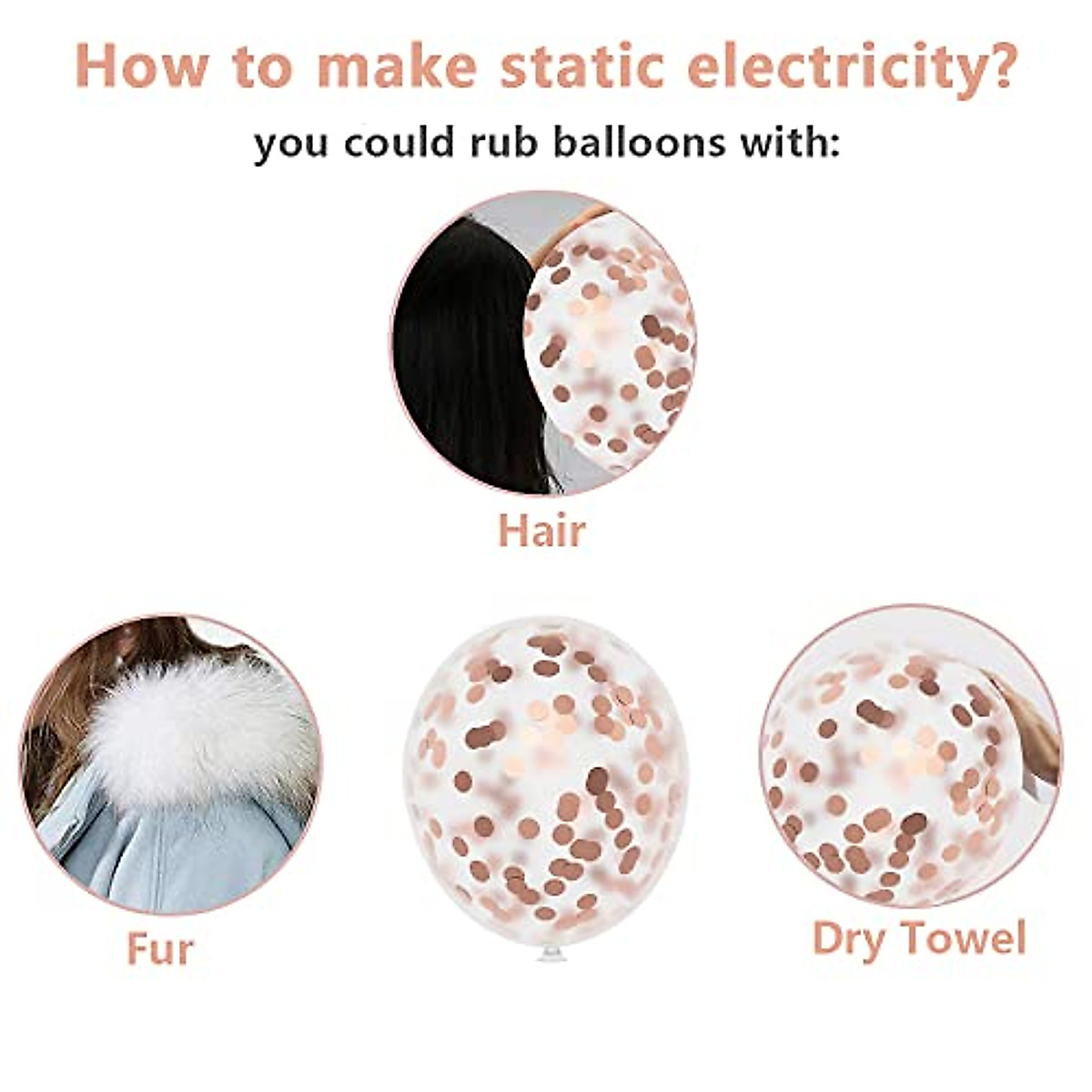 How to make static electricity?

you could rub balloons with:

Hair

Fur

Dry Towel