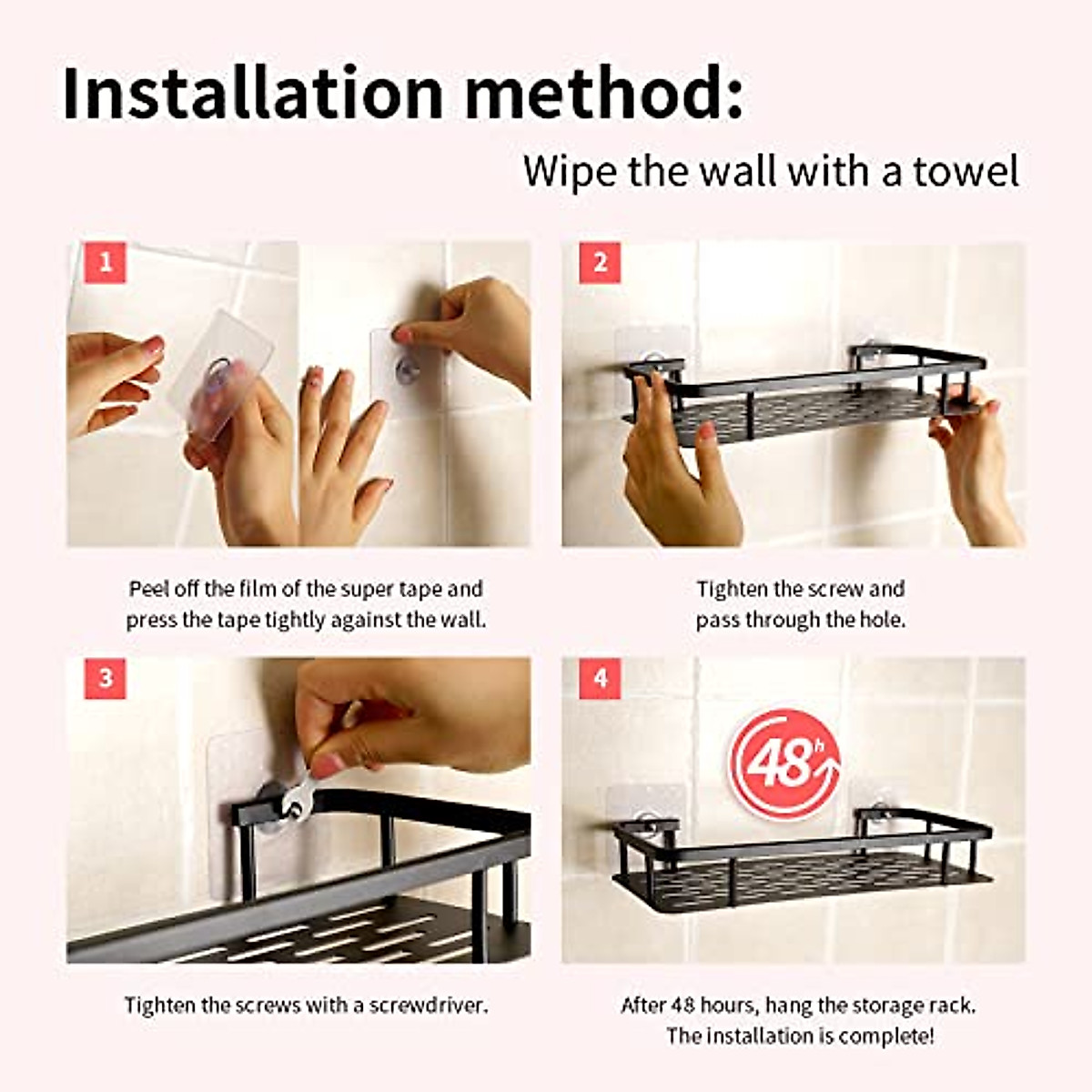 Installation method:

Wipe the wall with a towel

1

Peel off the film of the super tape and press the tape tightly against the wall.

2

Tighten the screw and pass through the hole.

3

Tighten the screws with a screwdriver.

4

48h

After 48 hours, hang the storage rack. The installation is complete!