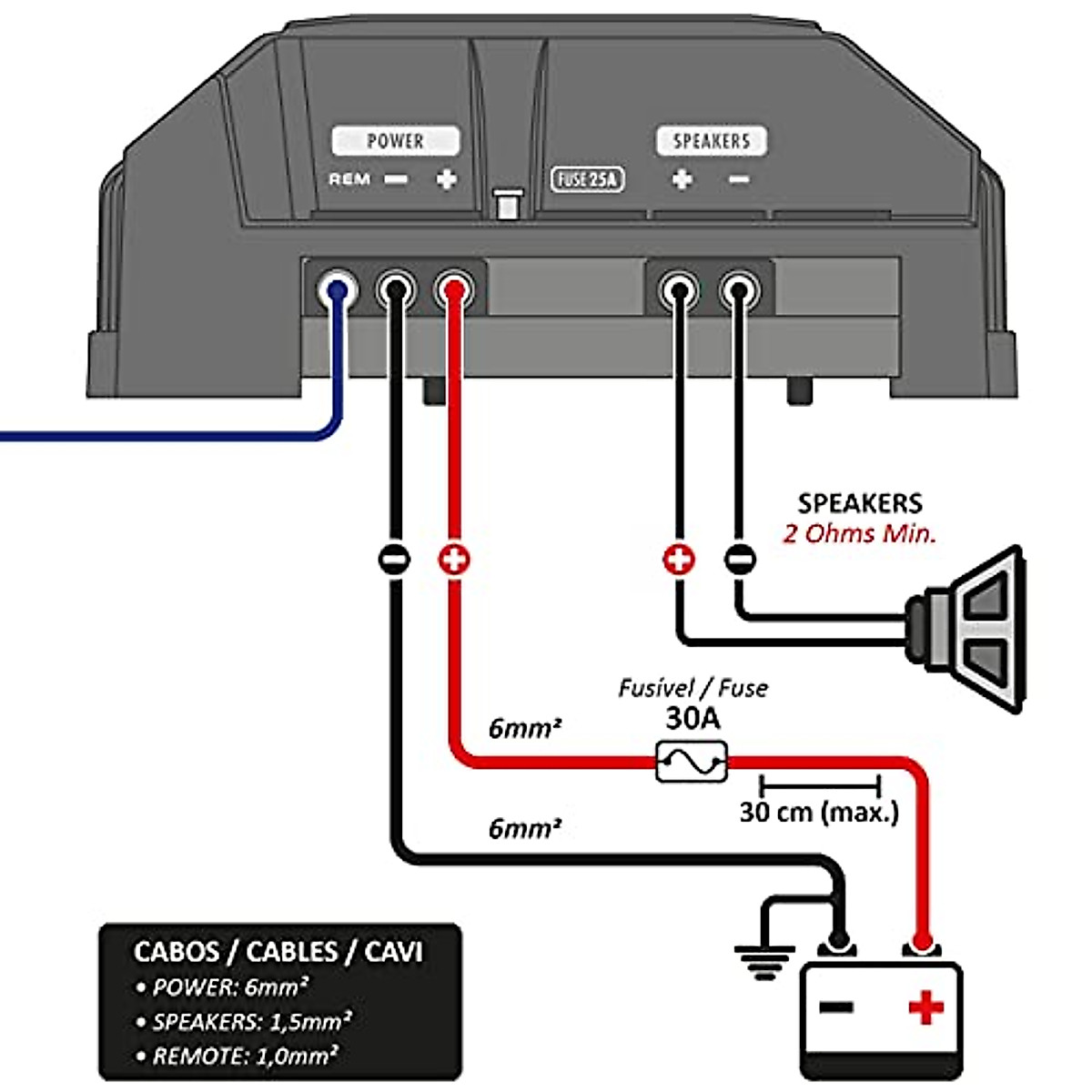 POWER

REM − +

FUSE 25A

SPEAKERS

+ −

SPEAKERS
2 Ohms Min.

− + + −

Fusível / Fuse
30A

6mm²

30 cm (max.)

6mm²

CABOS / CABLES / CAVI
• POWER: 6mm²
• SPEAKERS: 1,5mm²
• REMOTE: 1,0mm²

− +