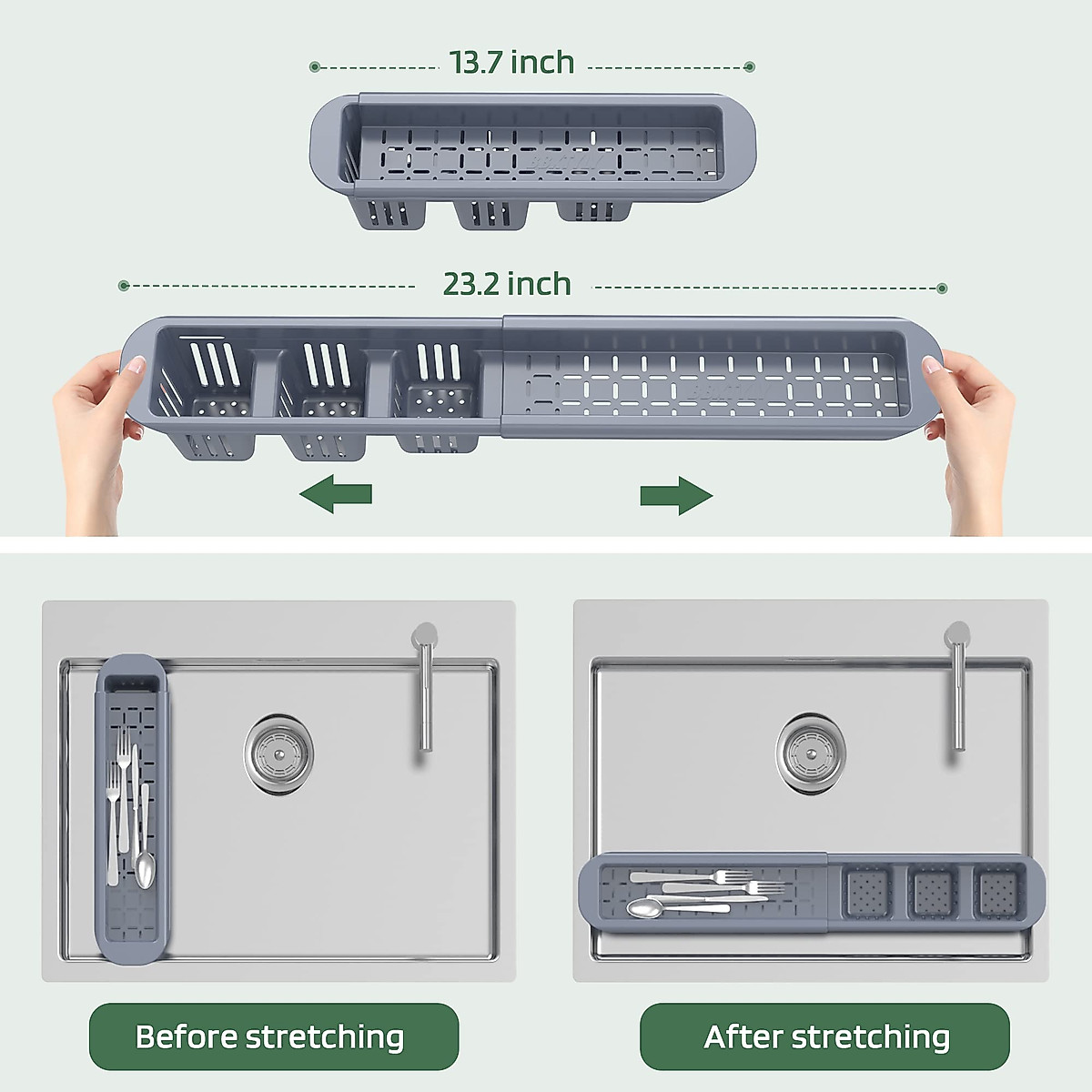 13.7 inch

23.2 inch

Before stretching

After stretching