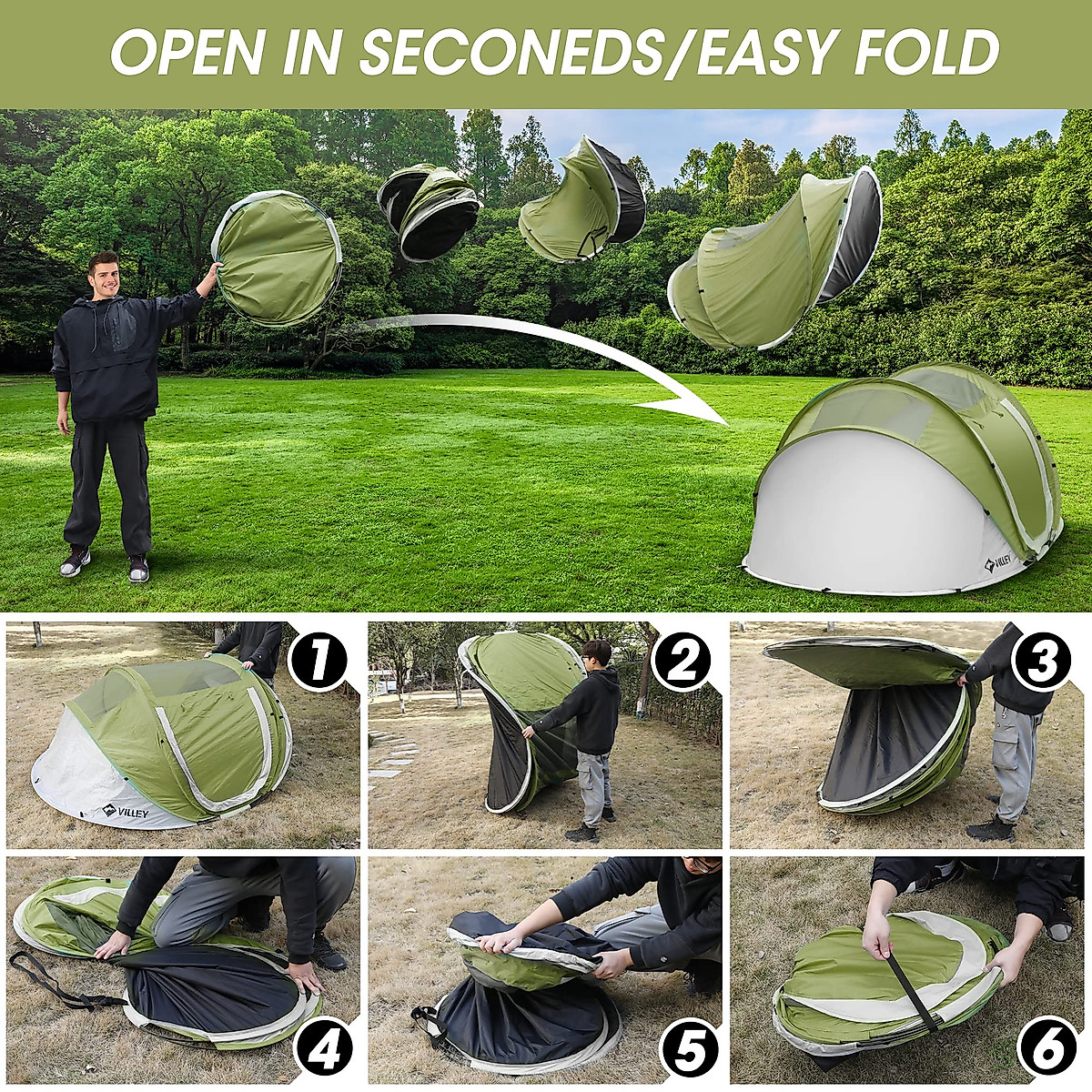 OPEN IN SECONEDS/EASY FOLD

VILLEY

1

VILLEY

2

3

4

5

6