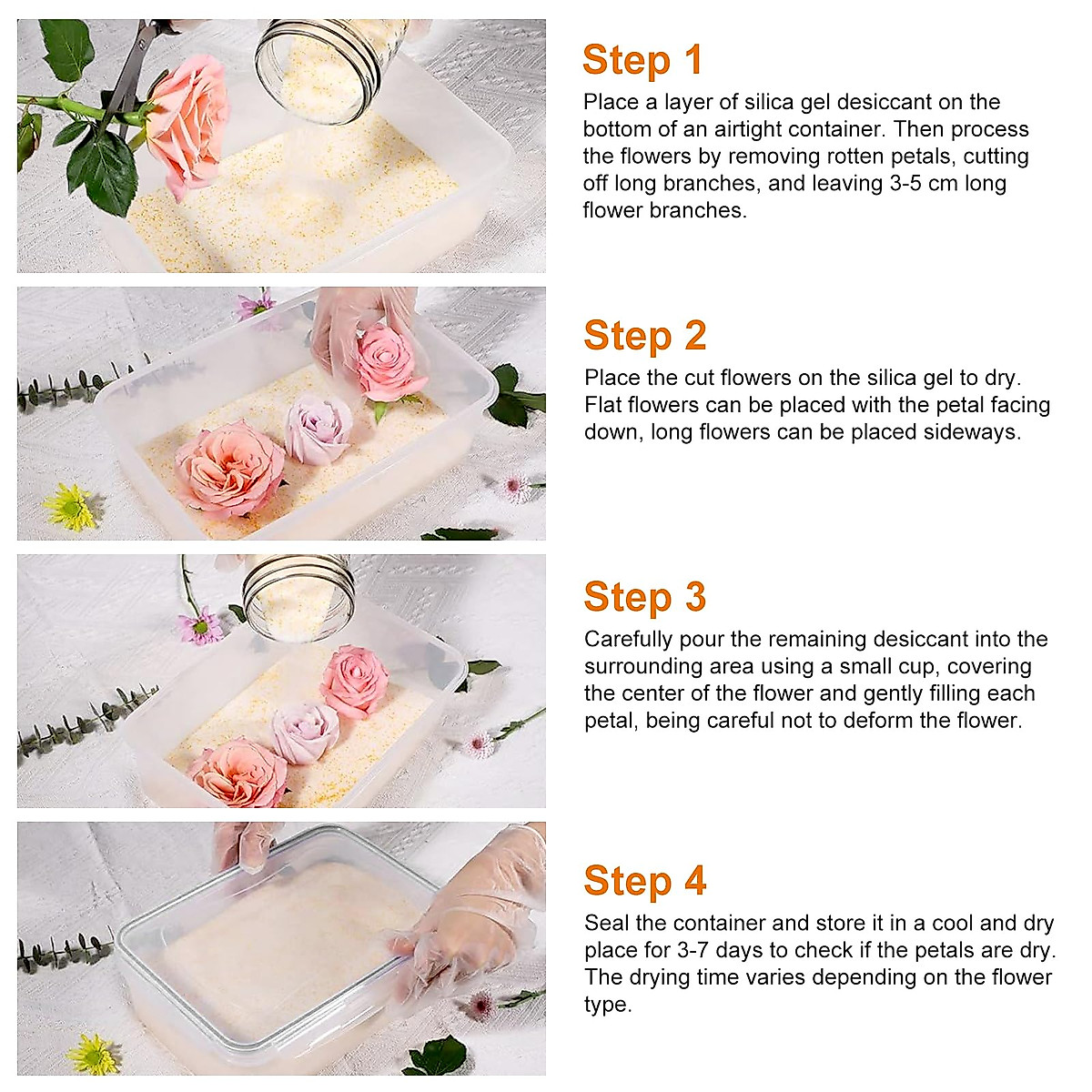 Step 1
Place a layer of silica gel desiccant on the bottom of an airtight container. Then process the flowers by removing rotten petals, cutting off long branches, and leaving 3-5 cm long flower branches.

Step 2
Place the cut flowers on the silica gel to dry. Flat flowers can be placed with the petal facing down, long flowers can be placed sideways.

Step 3
Carefully pour the remaining desiccant into the surrounding area using a small cup, covering the center of the flower and gently filling each petal, being careful not to deform the flower.

Step 4
Seal the container and store it in a cool and dry place for 3-7 days to check if the petals are dry. The drying time varies depending on the flower type.