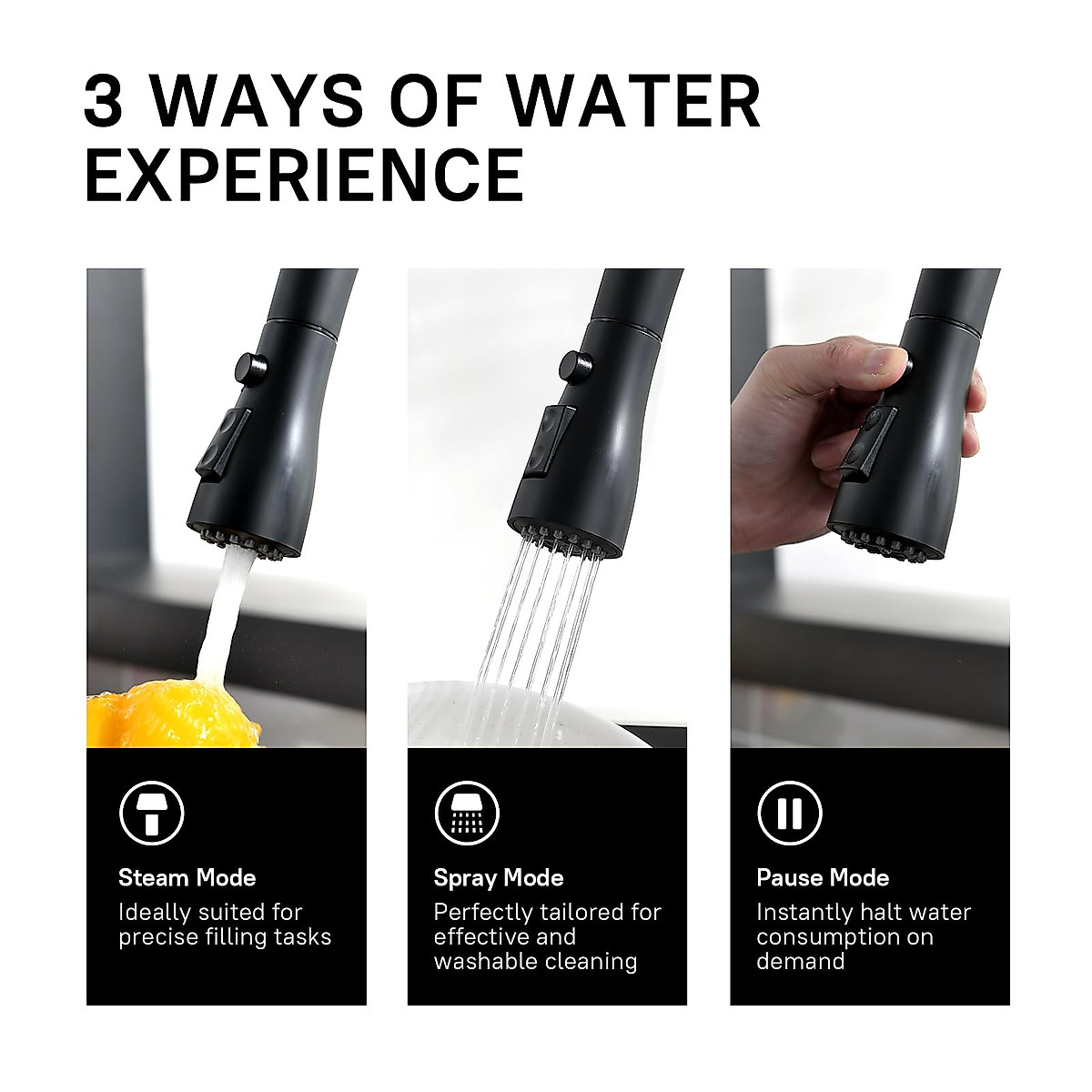 3 WAYS OF WATER EXPERIENCE

Steam Mode
Ideally suited for precise filling tasks

Spray Mode
Perfectly tailored for effective and washable cleaning

Pause Mode
Instantly halt water consumption on demand