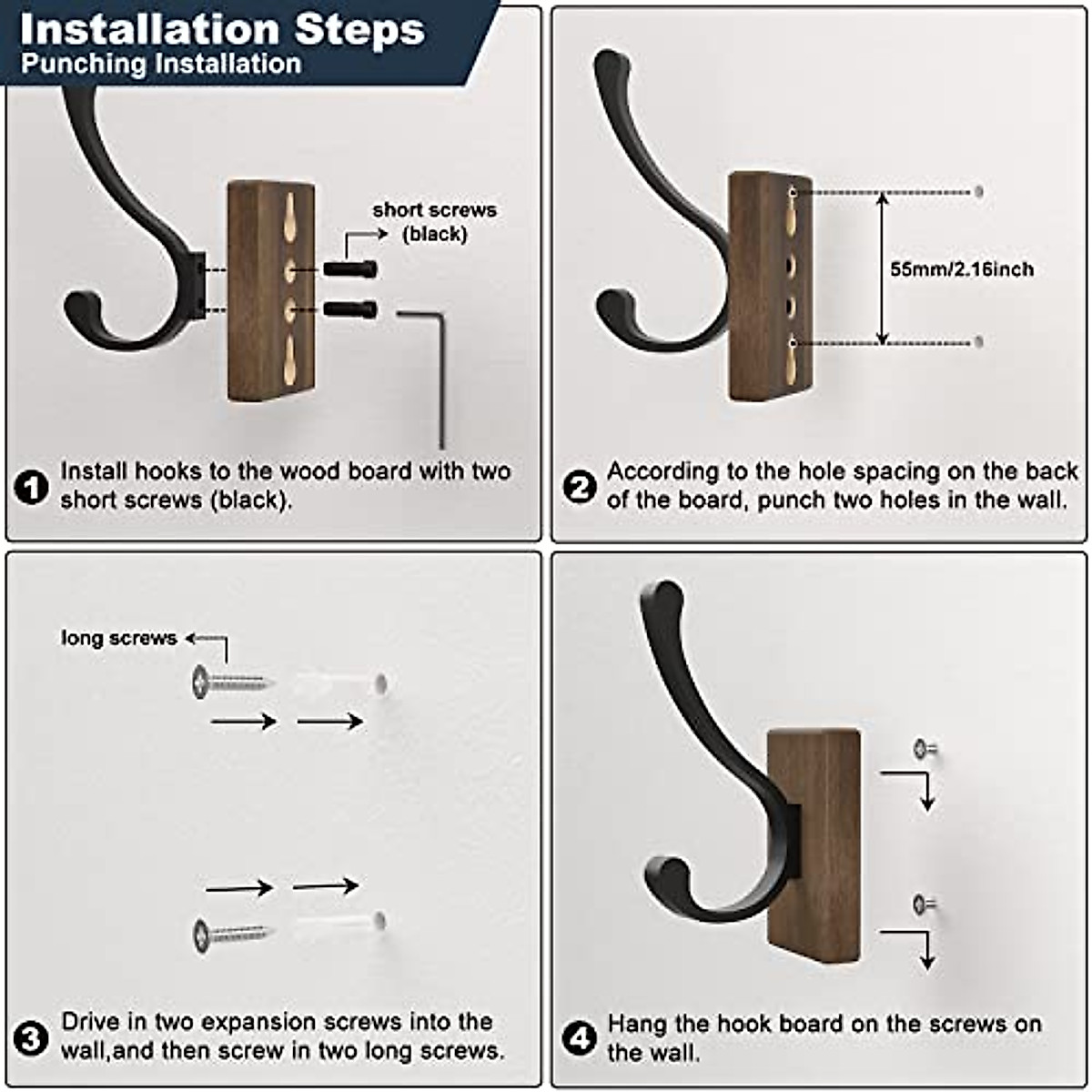 Installation Steps
Punching Installation

short screws (black)

1 Install hooks to the wood board with two short screws (black).

55mm/2.16inch

2 According to the hole spacing on the back of the board, punch two holes in the wall.

long screws

3 Drive in two expansion screws into the wall,and then screw in two long screws.

4 Hang the hook board on the screws on the wall.