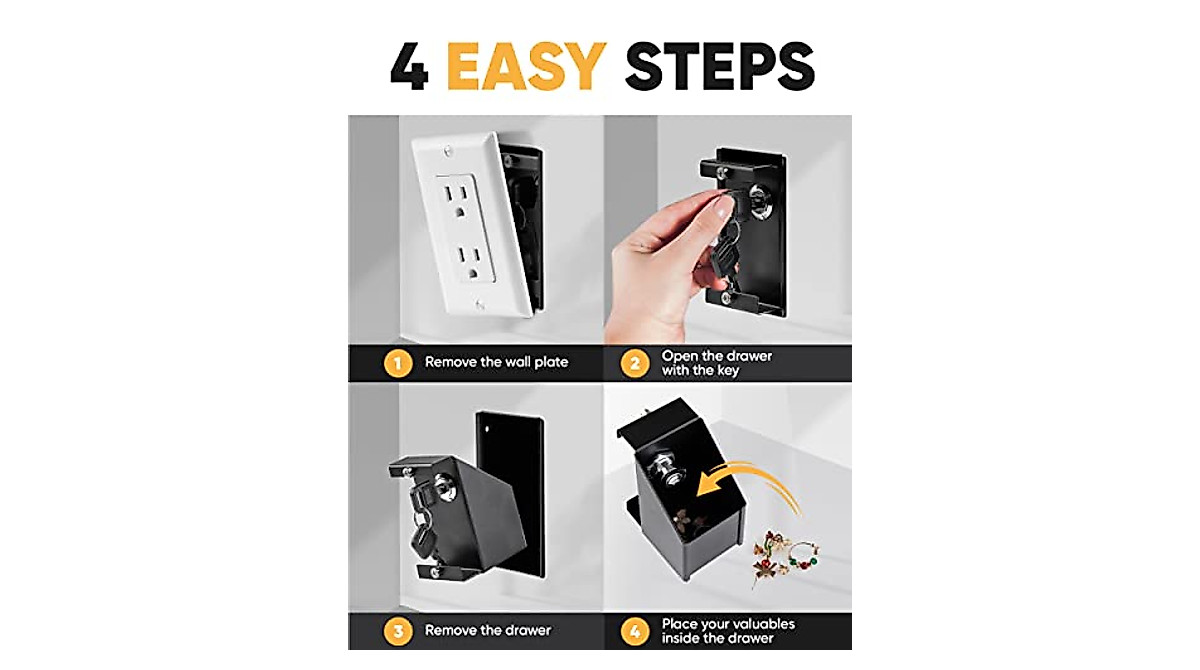 4 EASY STEPS

1 Remove the wall plate

2 Open the drawer with the key

3 Remove the drawer

4 Place your valuables inside the drawer