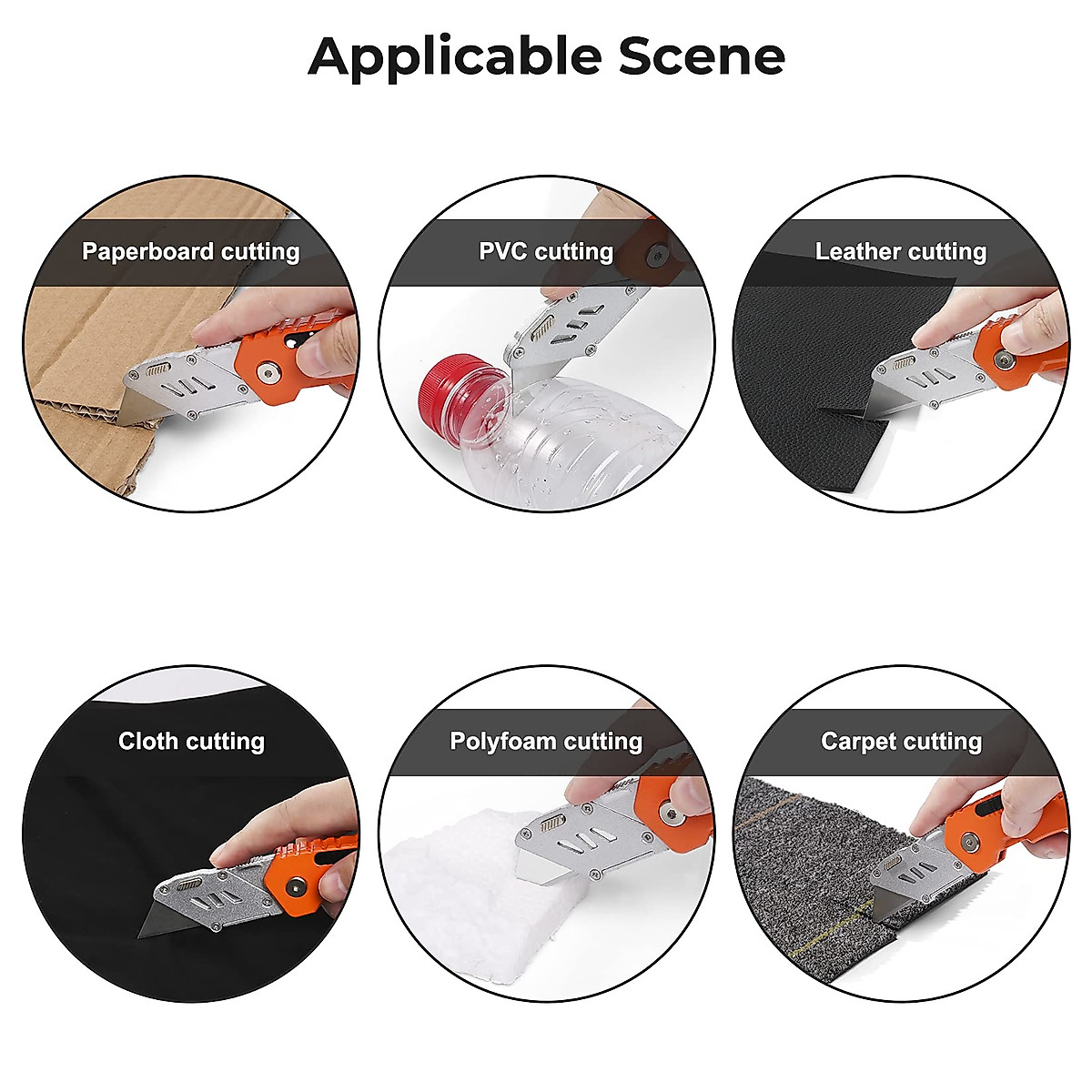 Applicable Scene

Paperboard cutting

PVC cutting

Leather cutting

Cloth cutting

Polyfoam cutting

Carpet cutting