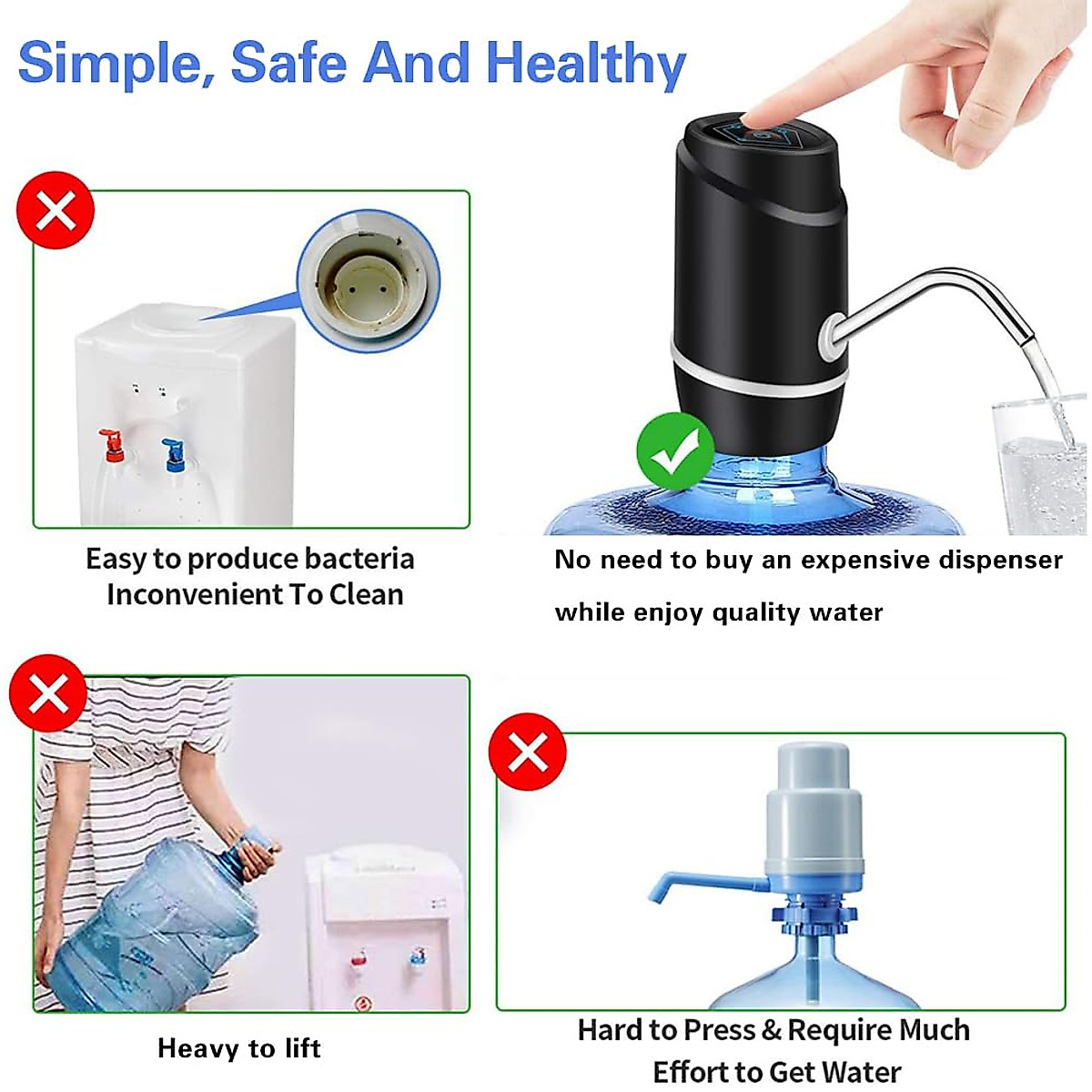 Simple, Safe And Healthy

Easy to produce bacteria
Inconvenient To Clean

No need to buy an expensive dispenser
while enjoy quality water

Heavy to lift

Hard to Press & Require Much
Effort to Get Water