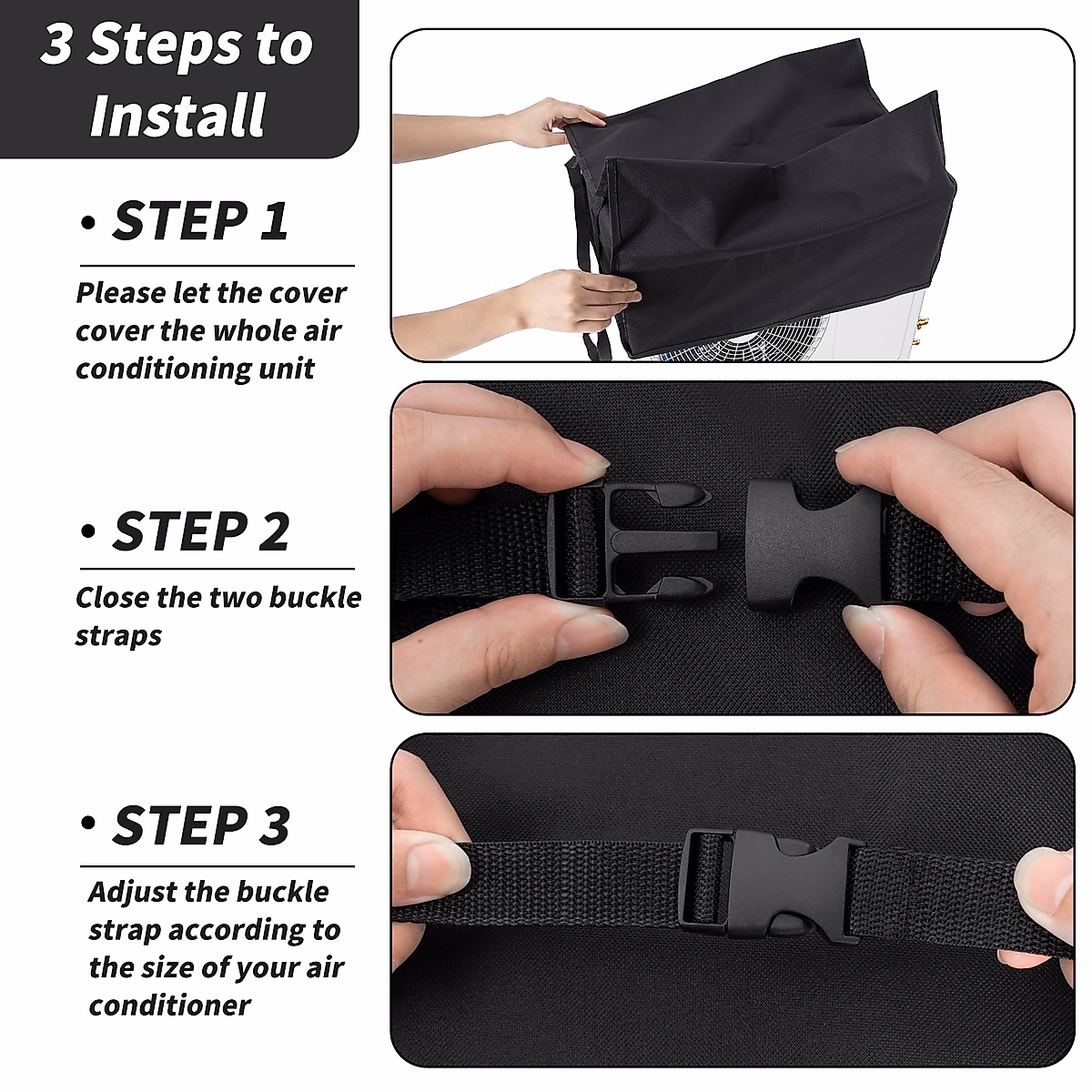 3 Steps to Install

• STEP 1

Please let the cover cover the whole air conditioning unit

• STEP 2

Close the two buckle straps

• STEP 3

Adjust the buckle strap according to the size of your air conditioner