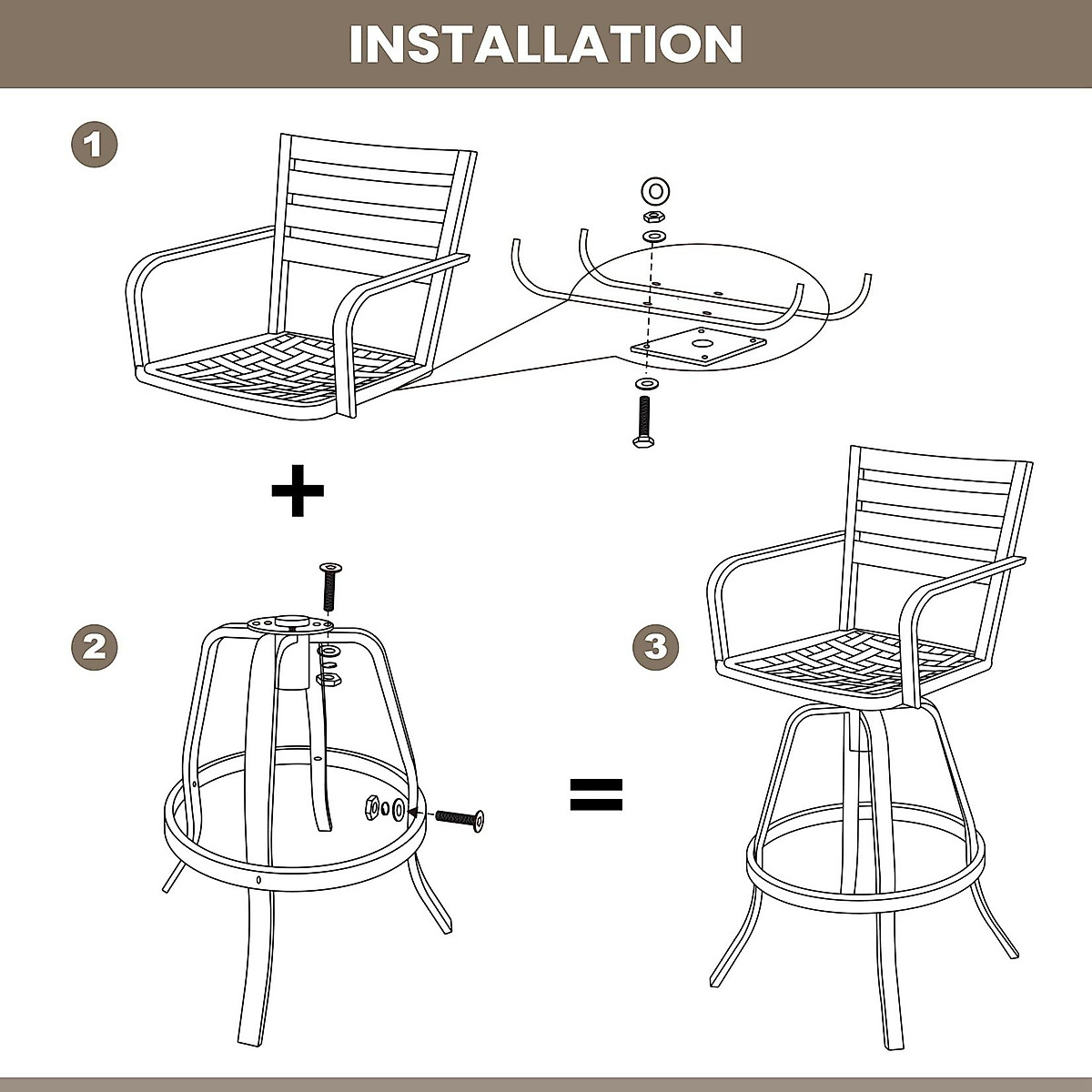 INSTALLATION

1

+

2

=

3