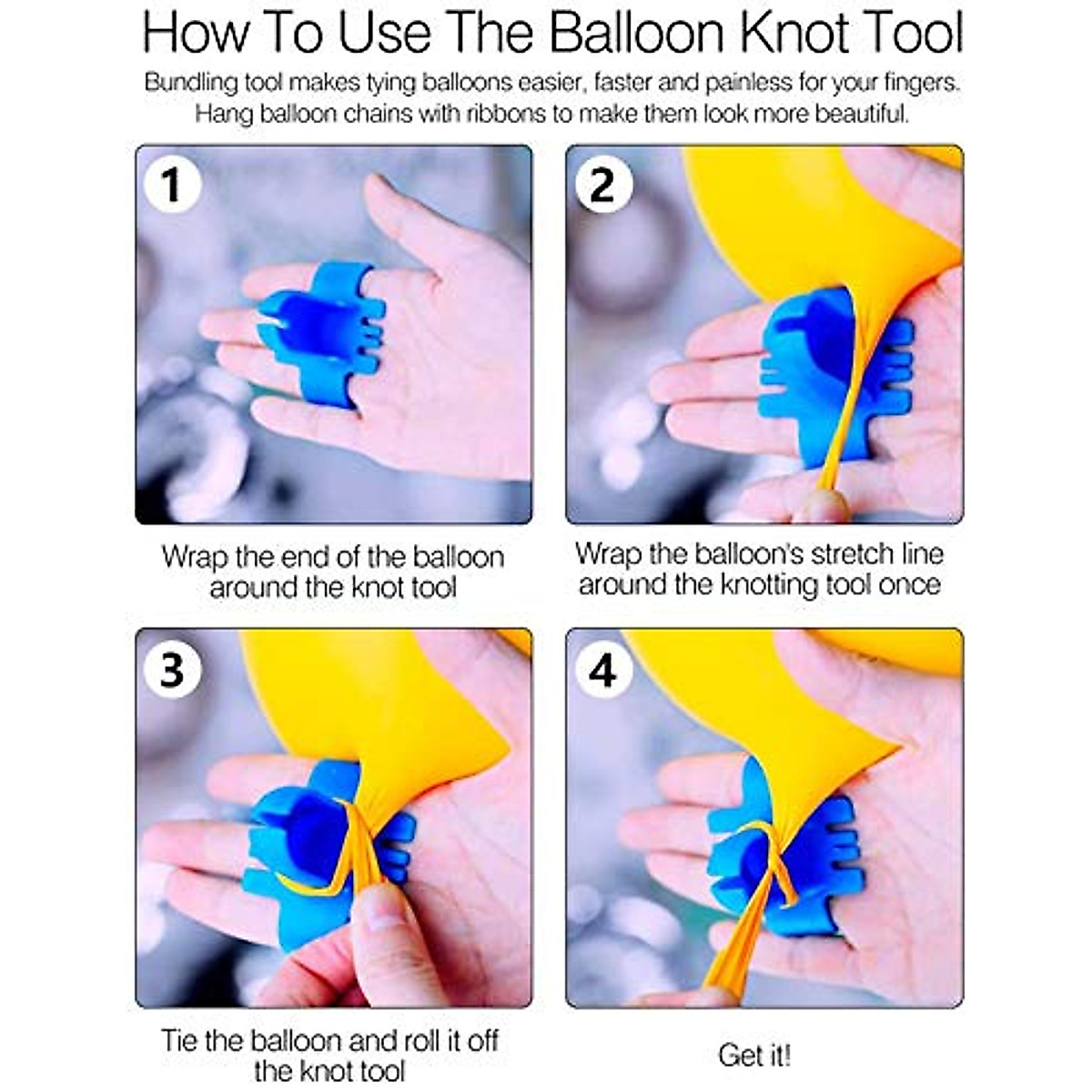 How To Use The Balloon Knot Tool

Bundling tool makes tying balloons easier, faster and painless for your fingers. Hang balloon chains with ribbons to make them look more beautiful.

1

Wrap the end of the balloon around the knot tool

2

Wrap the balloon's stretch line around the knotting tool once

3

Tie the balloon and roll it off the knot tool

4

Get it!