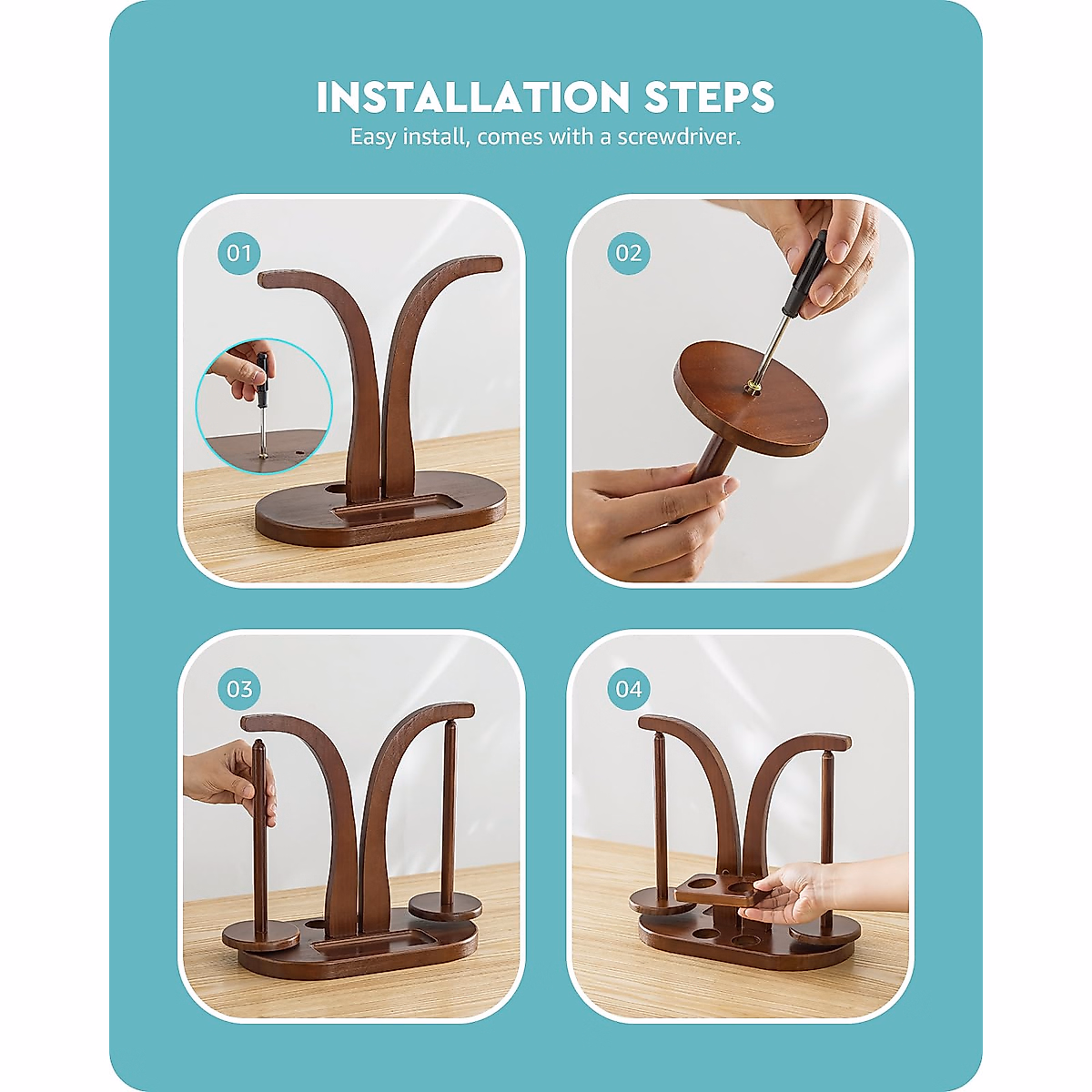 INSTALLATION STEPS
Easy install, comes with a screwdriver.

01

02

03

04