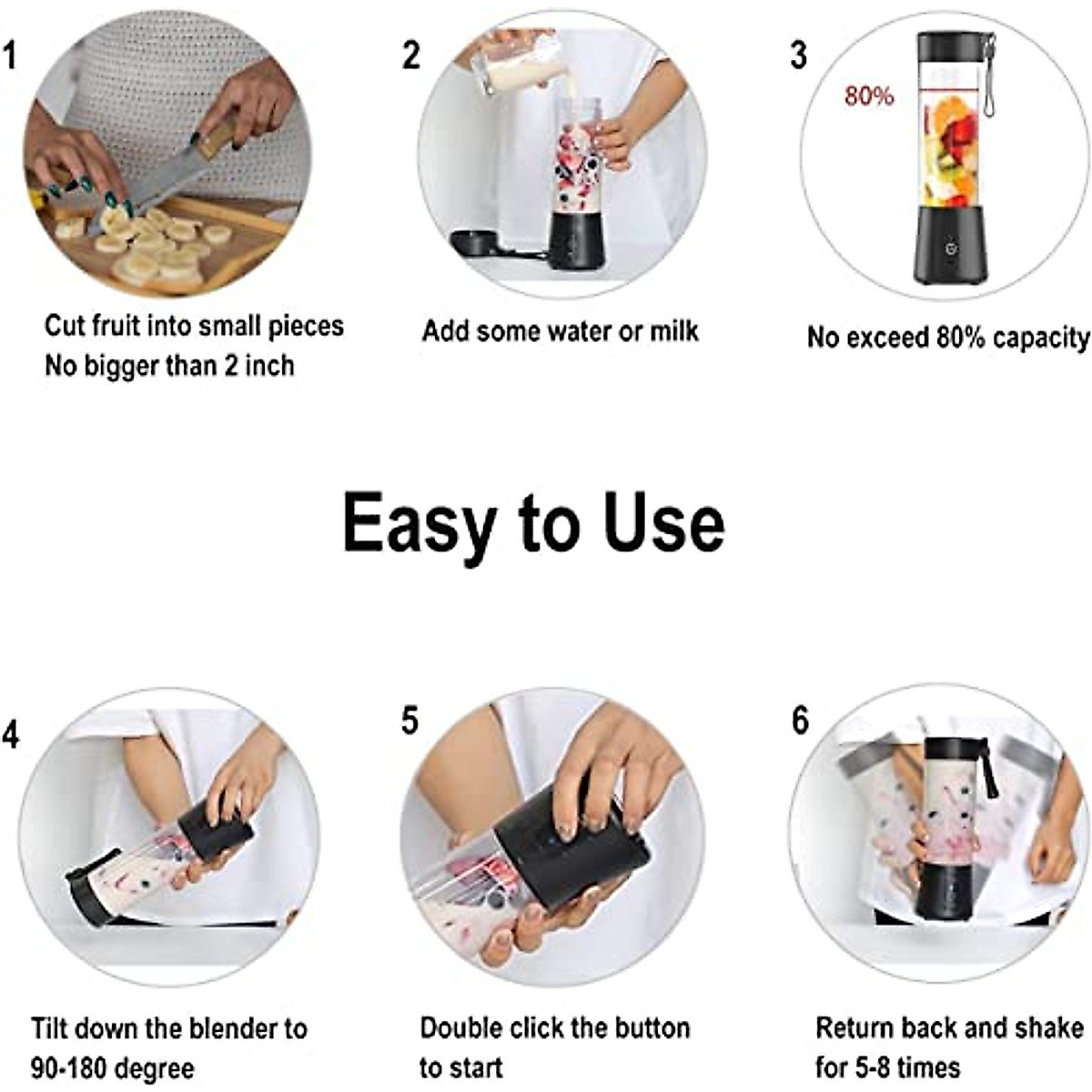 1

Cut fruit into small pieces
No bigger than 2 inch

2

Add some water or milk

3

80%

No exceed 80% capacity

Easy to Use

4

Tilt down the blender to 90-180 degree

5

Double click the button to start

6

Return back and shake for 5-8 times