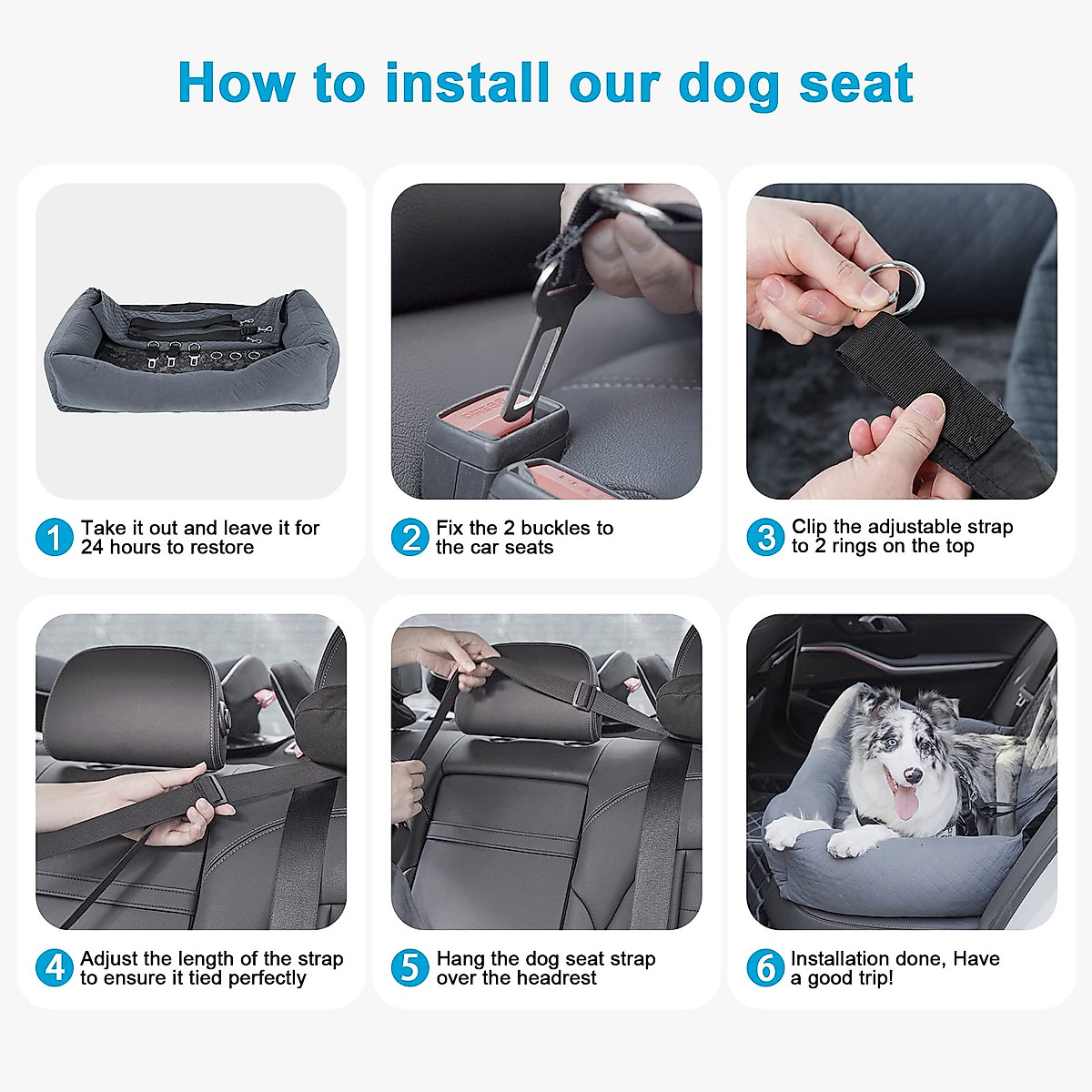 How to install our dog seat

1 Take it out and leave it for 24 hours to restore

2 Fix the 2 buckles to the car seats

3 Clip the adjustable strap to 2 rings on the top

4 Adjust the length of the strap to ensure it tied perfectly

5 Hang the dog seat strap over the headrest

6 Installation done, Have a good trip!