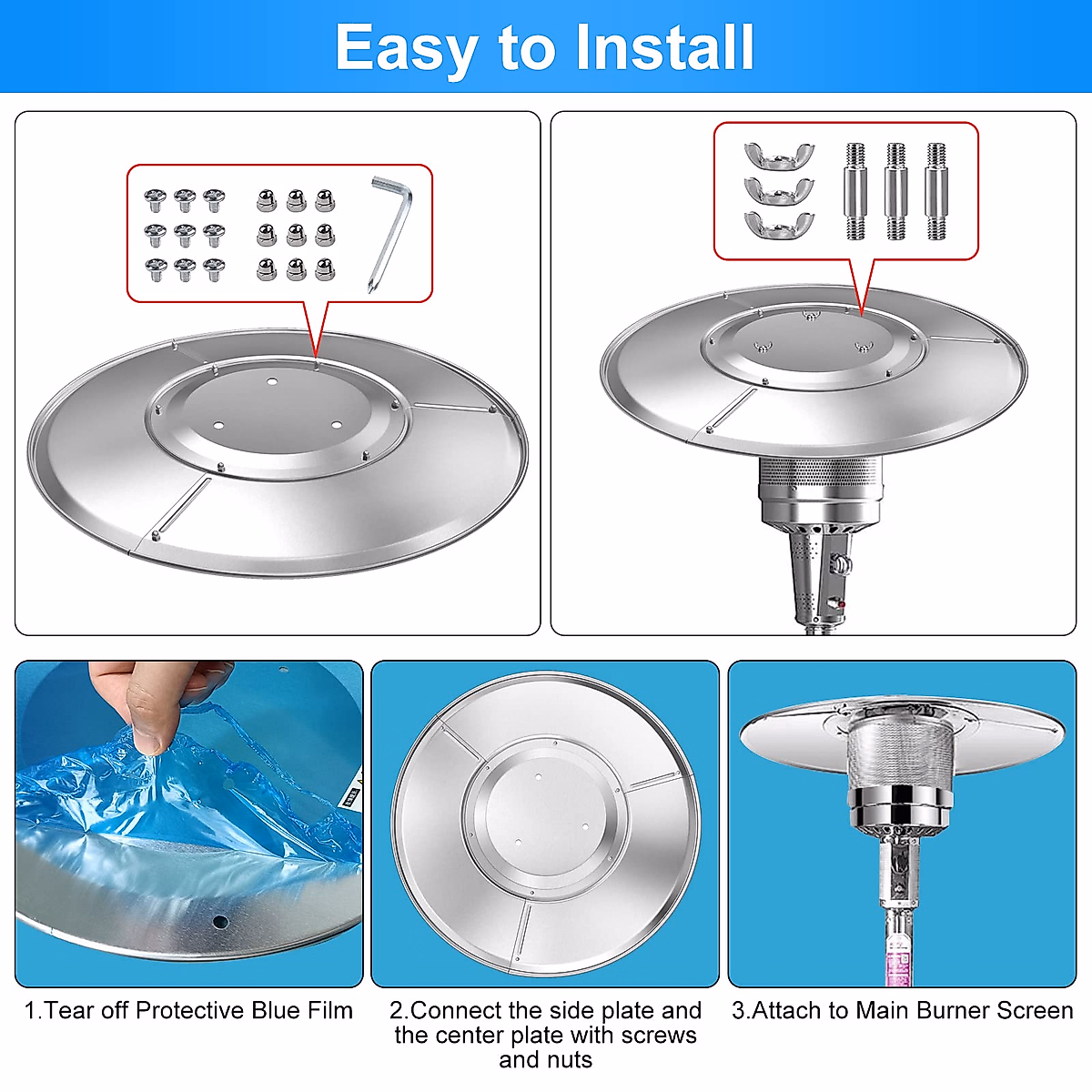 Easy to Install

1.Tear off Protective Blue Film

2.Connect the side plate and the center plate with screws and nuts

3.Attach to Main Burner Screen