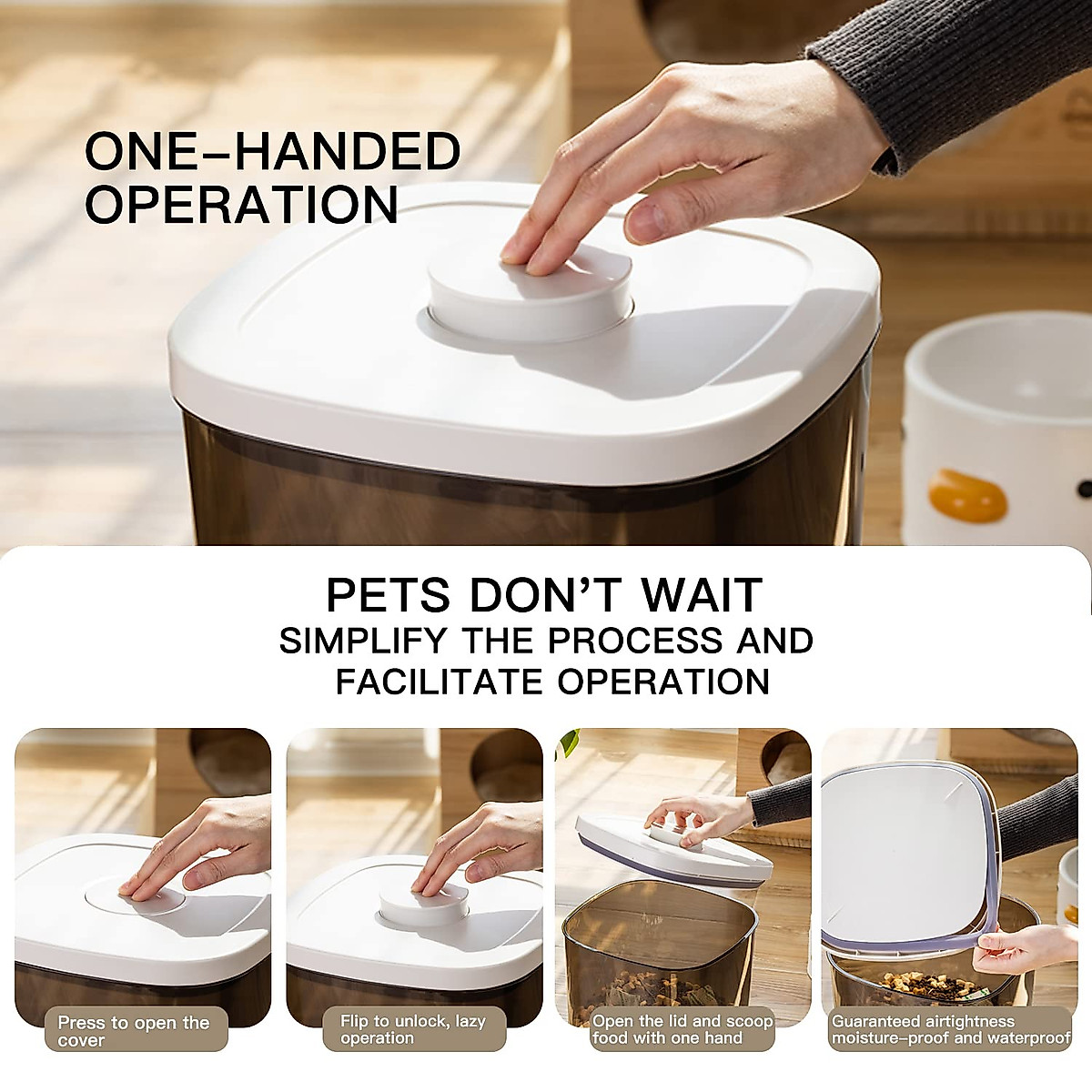 ONE-HANDED OPERATION

PETS DON'T WAIT
SIMPLIFY THE PROCESS AND FACILITATE OPERATION

Press to open the cover

Flip to unlock, lazy operation

Open the lid and scoop food with one hand

Guaranteed airtightness moisture-proof and waterproof