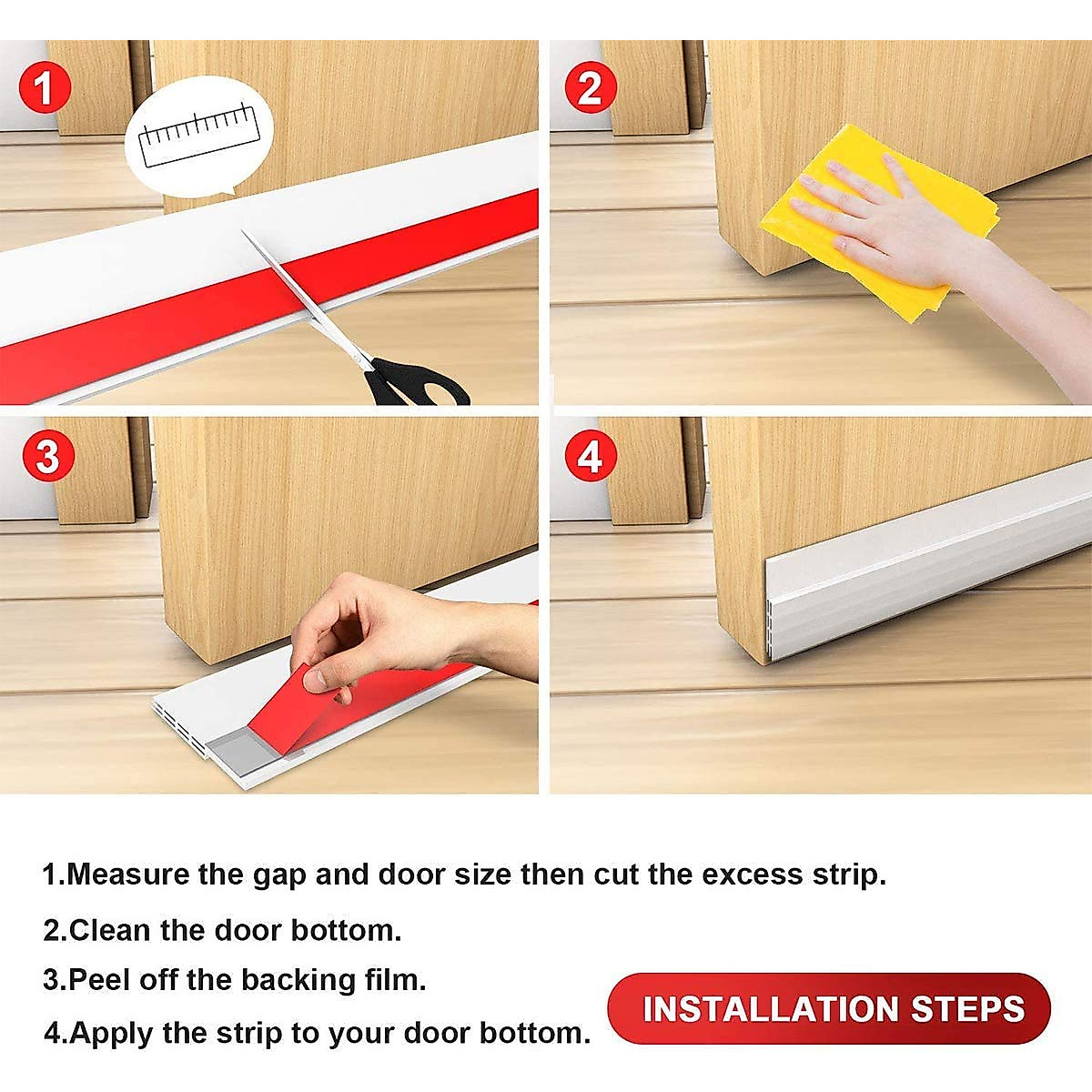 1

2

3

4

1.Measure the gap and door size then cut the excess strip.

2.Clean the door bottom.

3.Peel off the backing film.

4.Apply the strip to your door bottom.

INSTALLATION STEPS