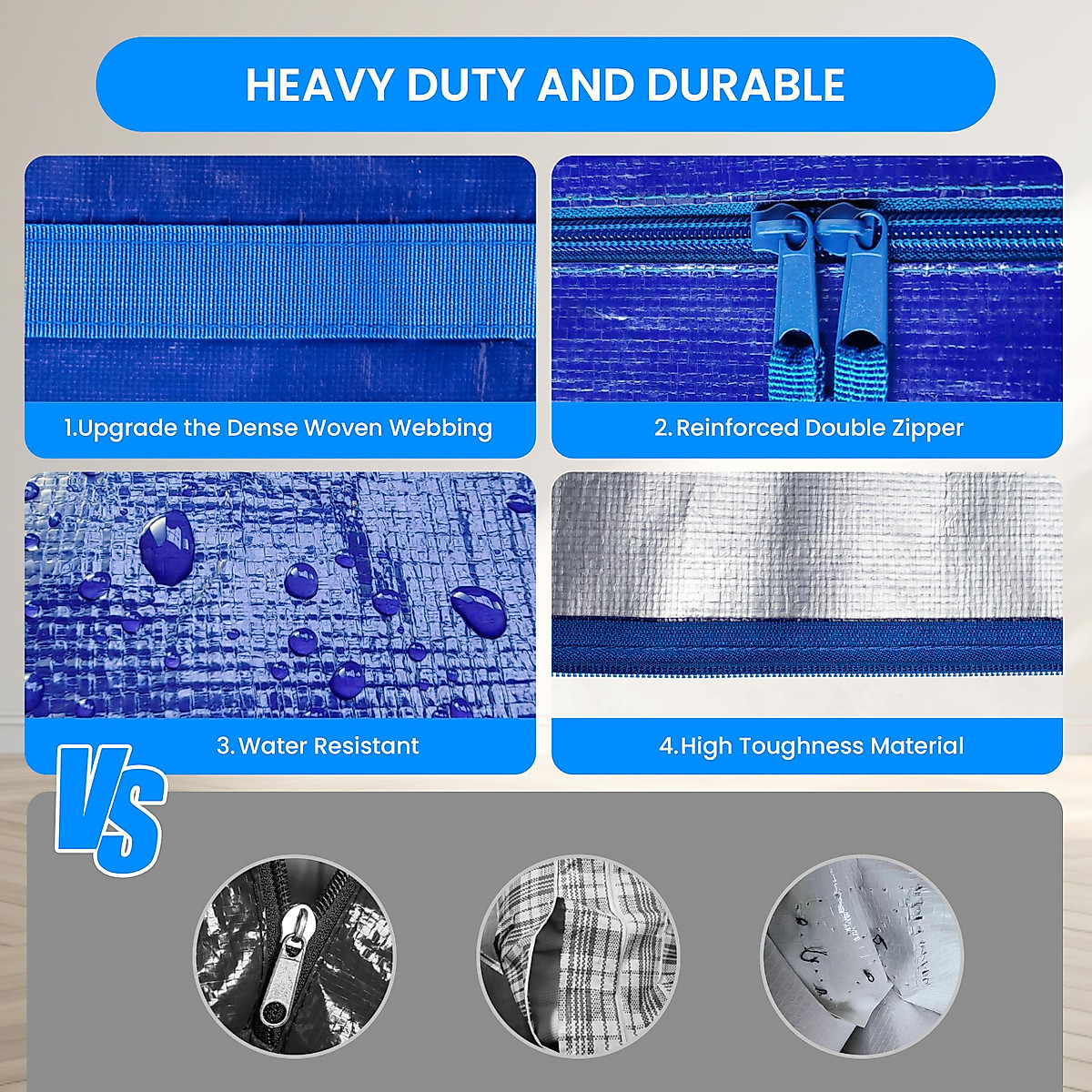 HEAVY DUTY AND DURABLE

1.Upgrade the Dense Woven Webbing

2.Reinforced Double Zipper

3.Water Resistant

4.High Toughness Material

VS