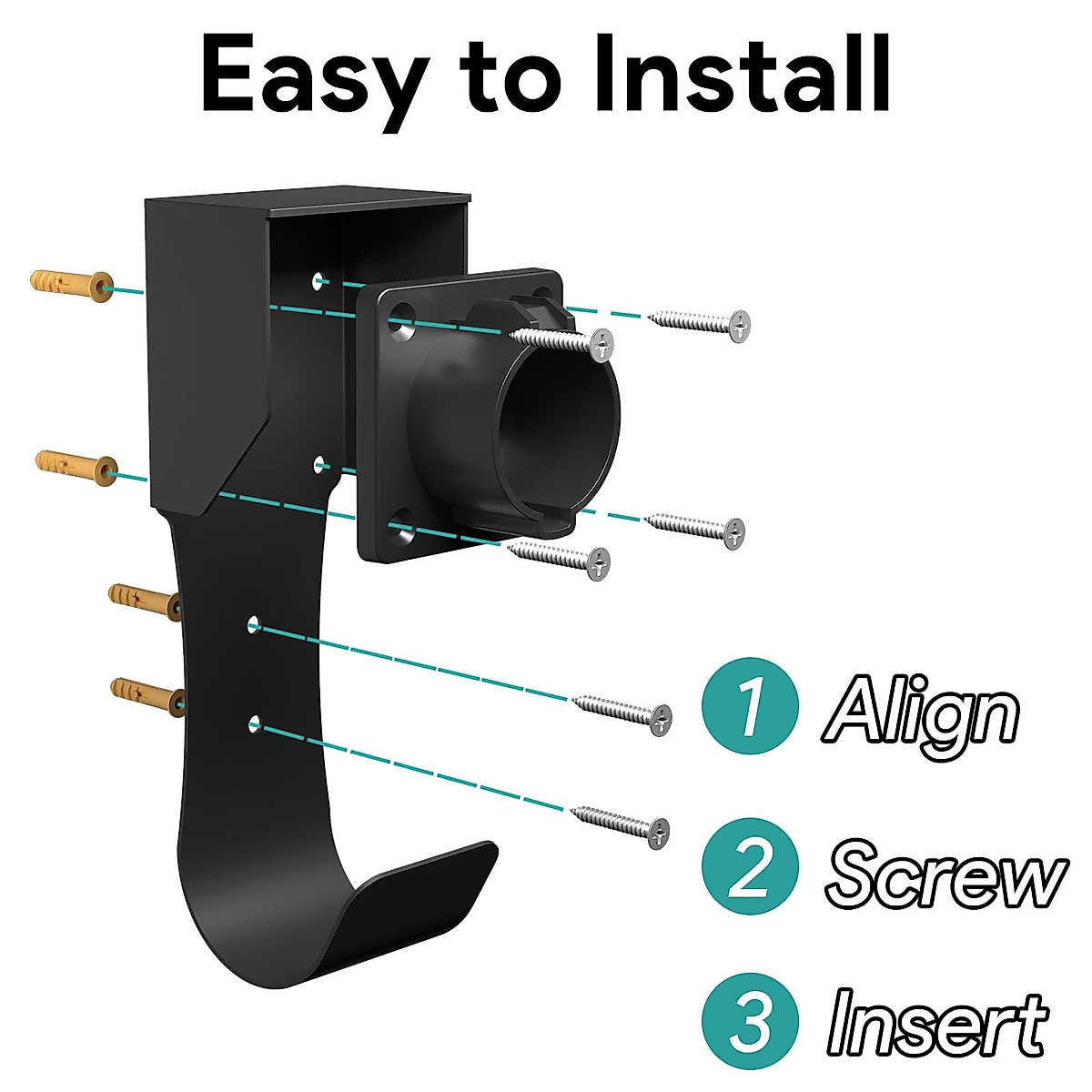 Easy to Install

1 Align

2 Screw

3 Insert