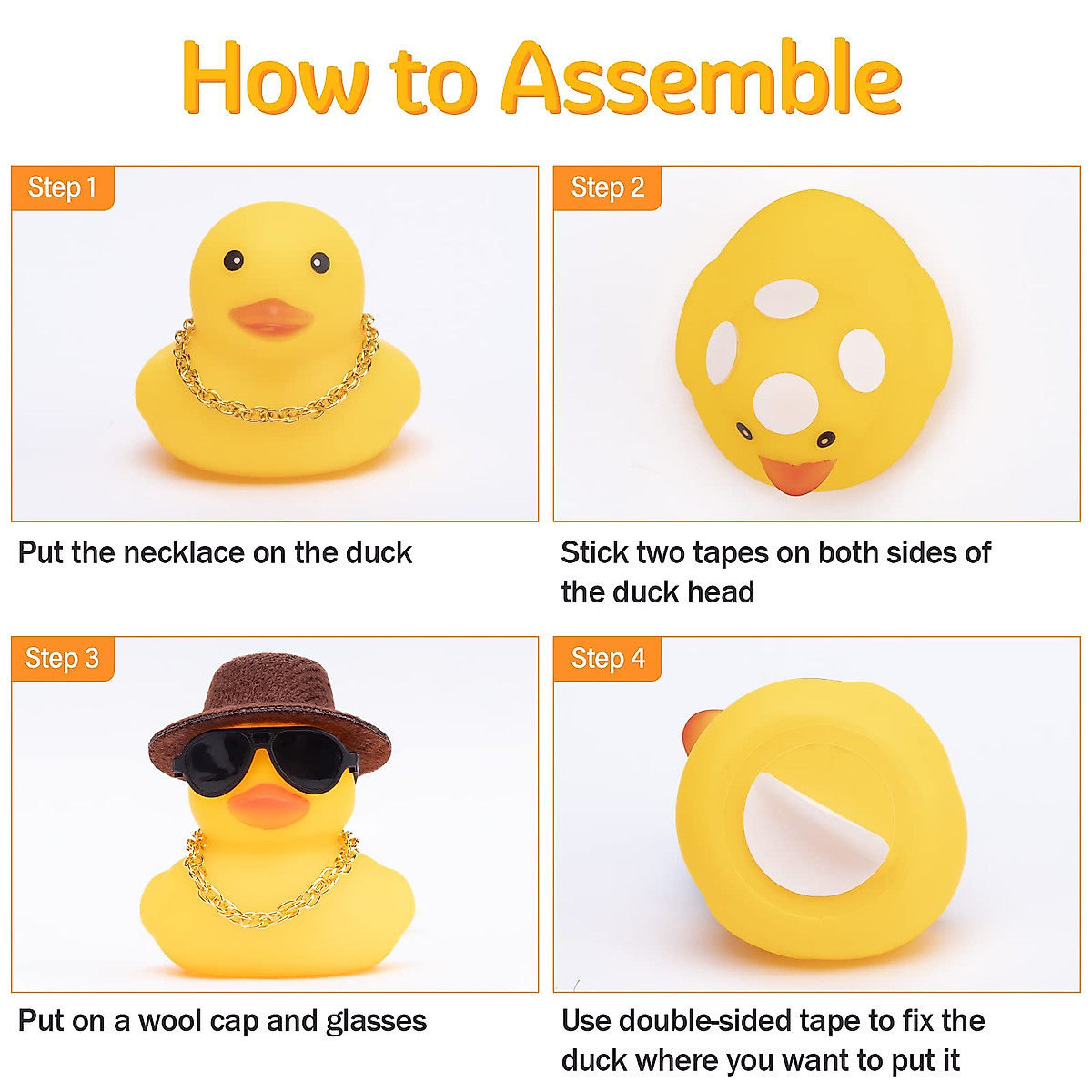 How to Assemble

Step 1

Put the necklace on the duck

Step 2

Stick two tapes on both sides of the duck head

Step 3

Put on a wool cap and glasses

Step 4

Use double-sided tape to fix the duck where you want to put it