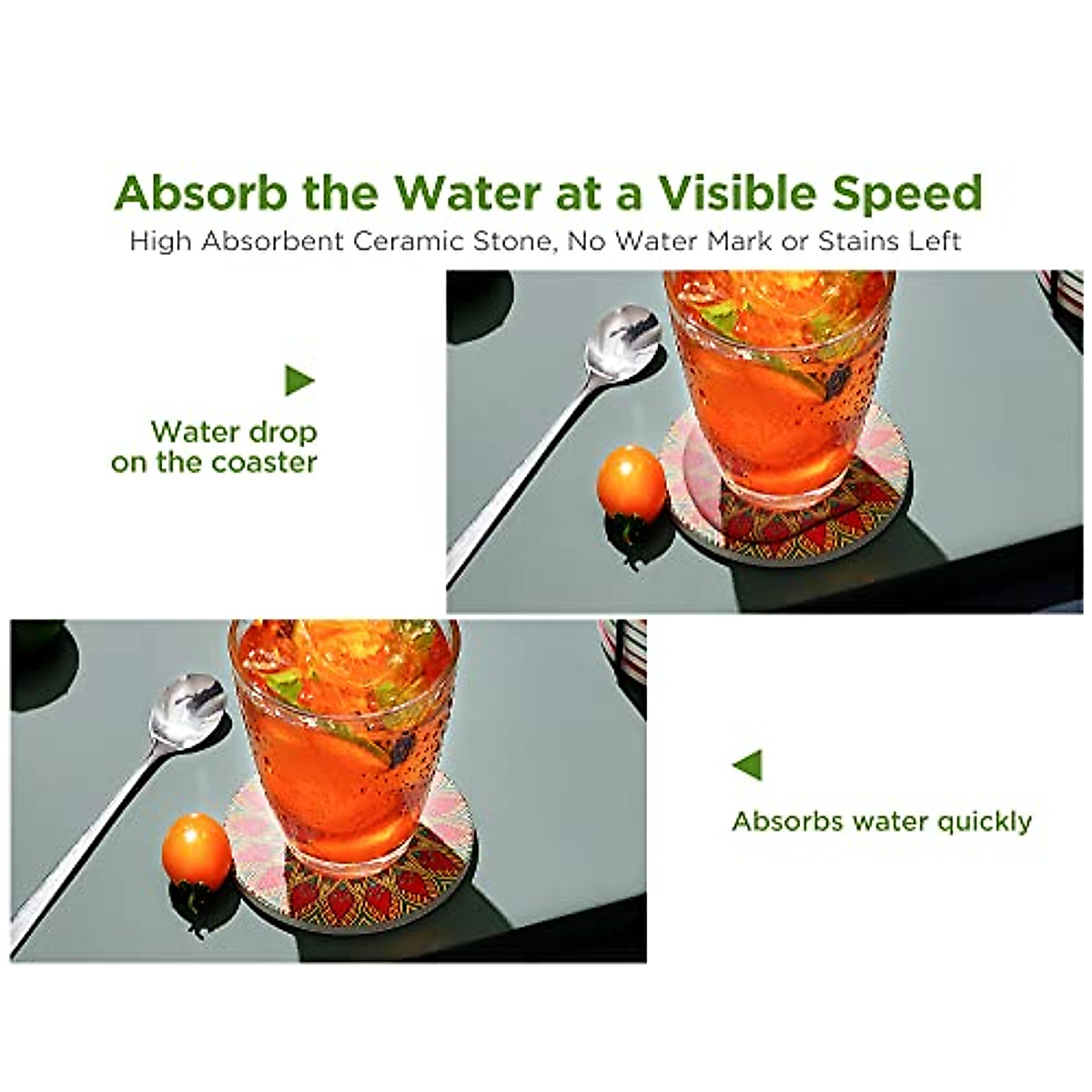 Absorb the Water at a Visible Speed

High Absorbent Ceramic Stone, No Water Mark or Stains Left

Water drop on the coaster

Absorbs water quickly