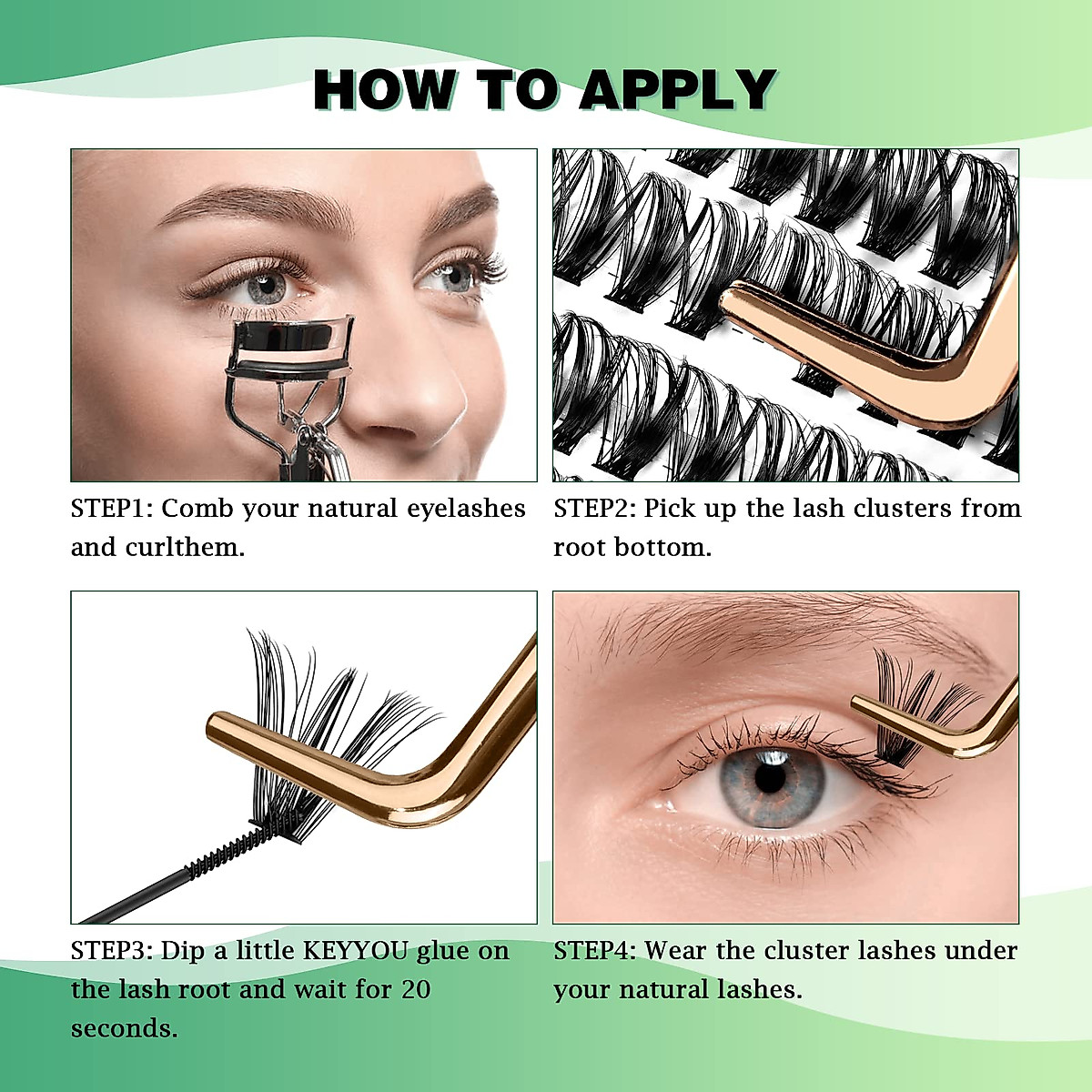 HOW TO APPLY

STEP1: Comb your natural eyelashes and curlthem.

STEP2: Pick up the lash clusters from root bottom.

STEP3: Dip a little KEYYOU glue on the lash root and wait for 20 seconds.

STEP4: Wear the cluster lashes under your natural lashes.