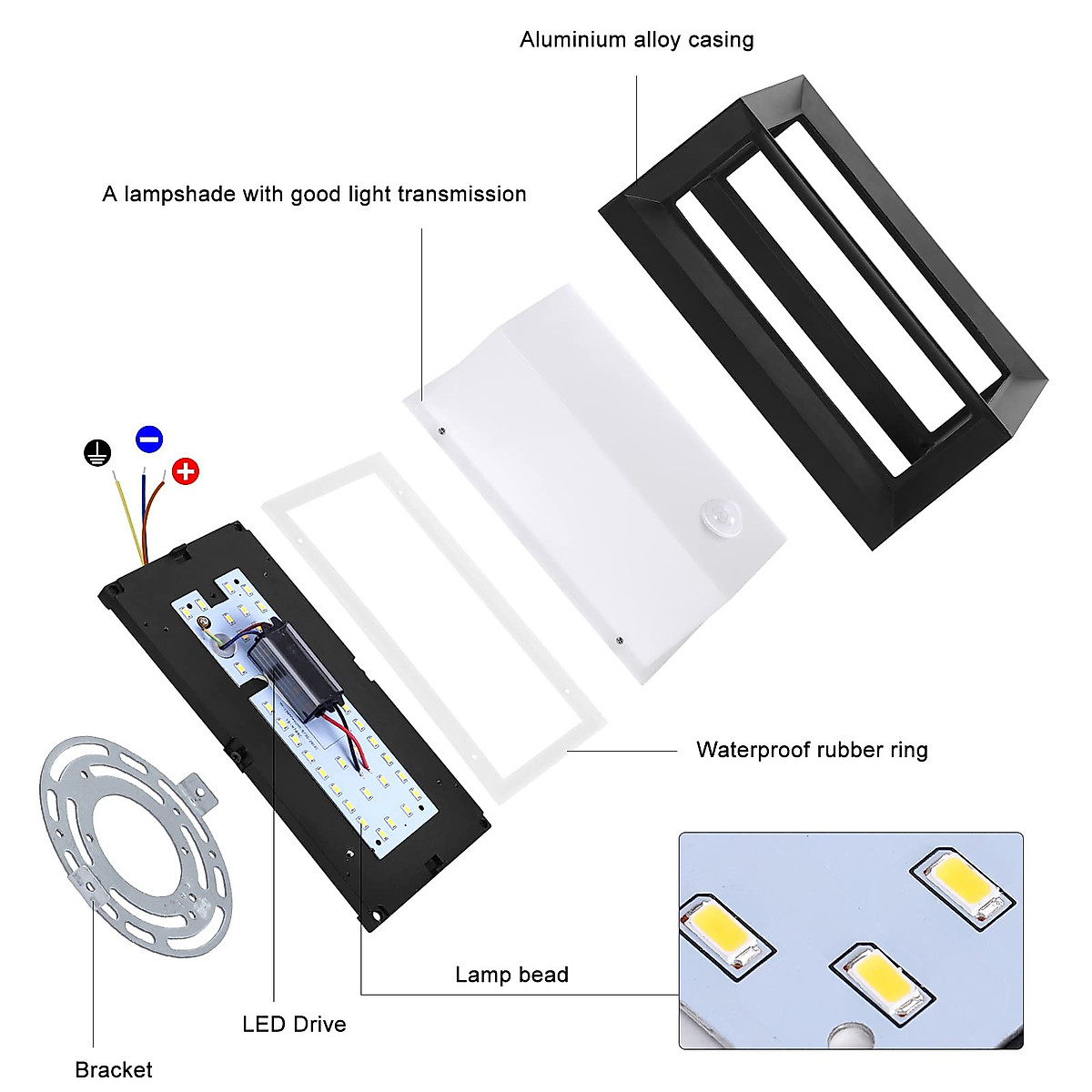 Aluminium alloy casing

A lampshade with good light transmission

Waterproof rubber ring

Lamp bead

LED Drive

Bracket