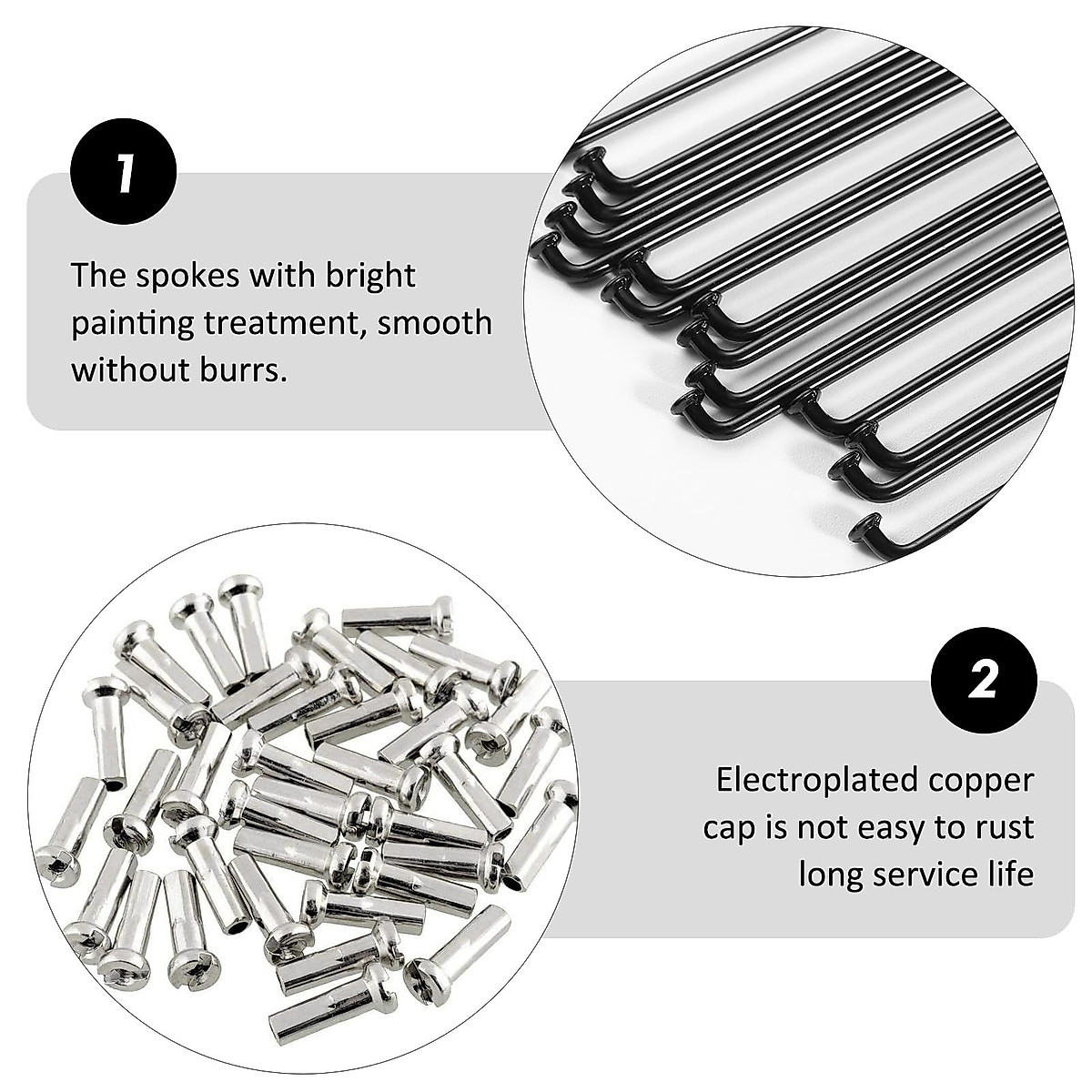 1

The spokes with bright painting treatment, smooth without burrs.

2

Electroplated copper cap is not easy to rust long service life