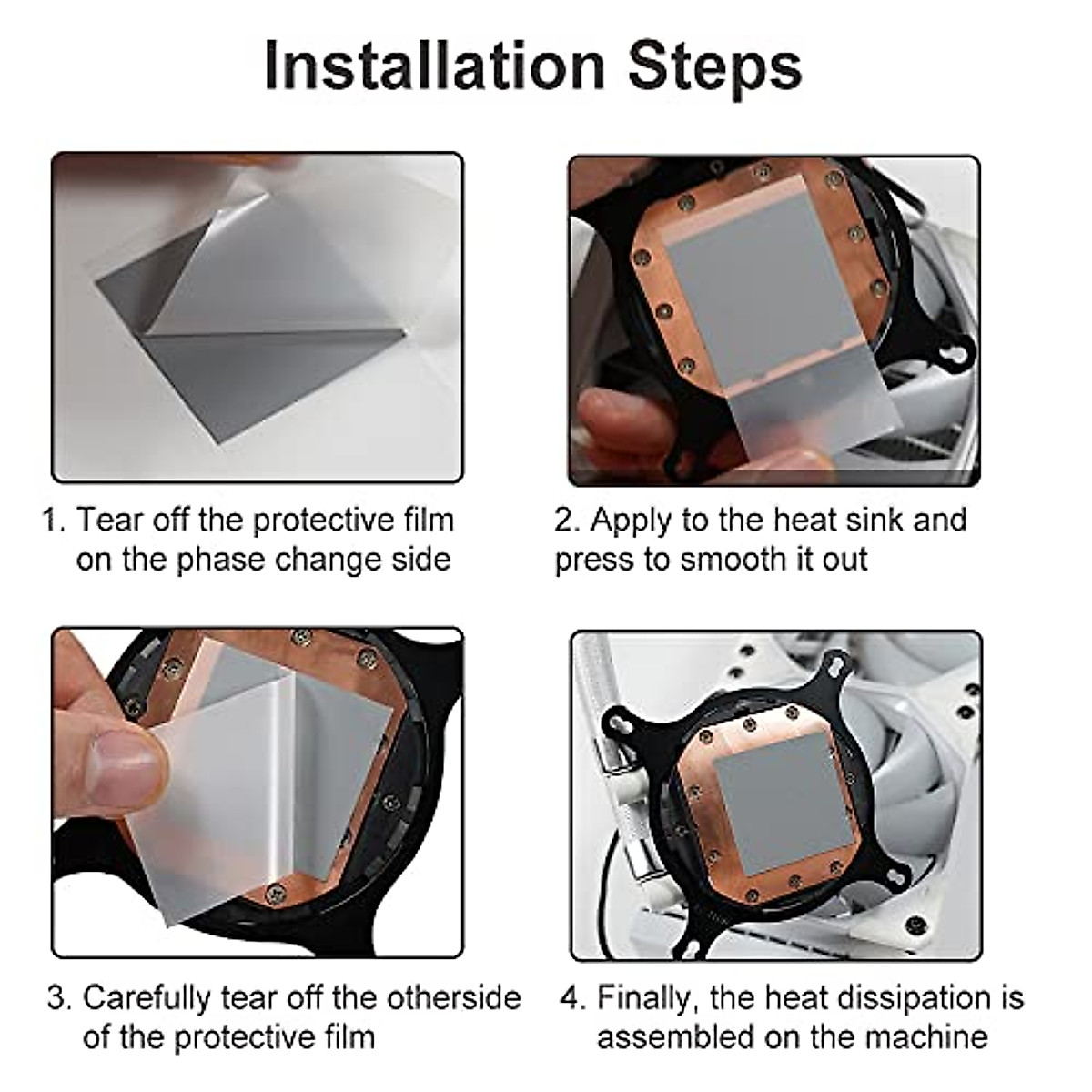 Installation Steps

1. Tear off the protective film on the phase change side

2. Apply to the heat sink and press to smooth it out

3. Carefully tear off the otherside of the protective film

4. Finally, the heat dissipation is assembled on the machine