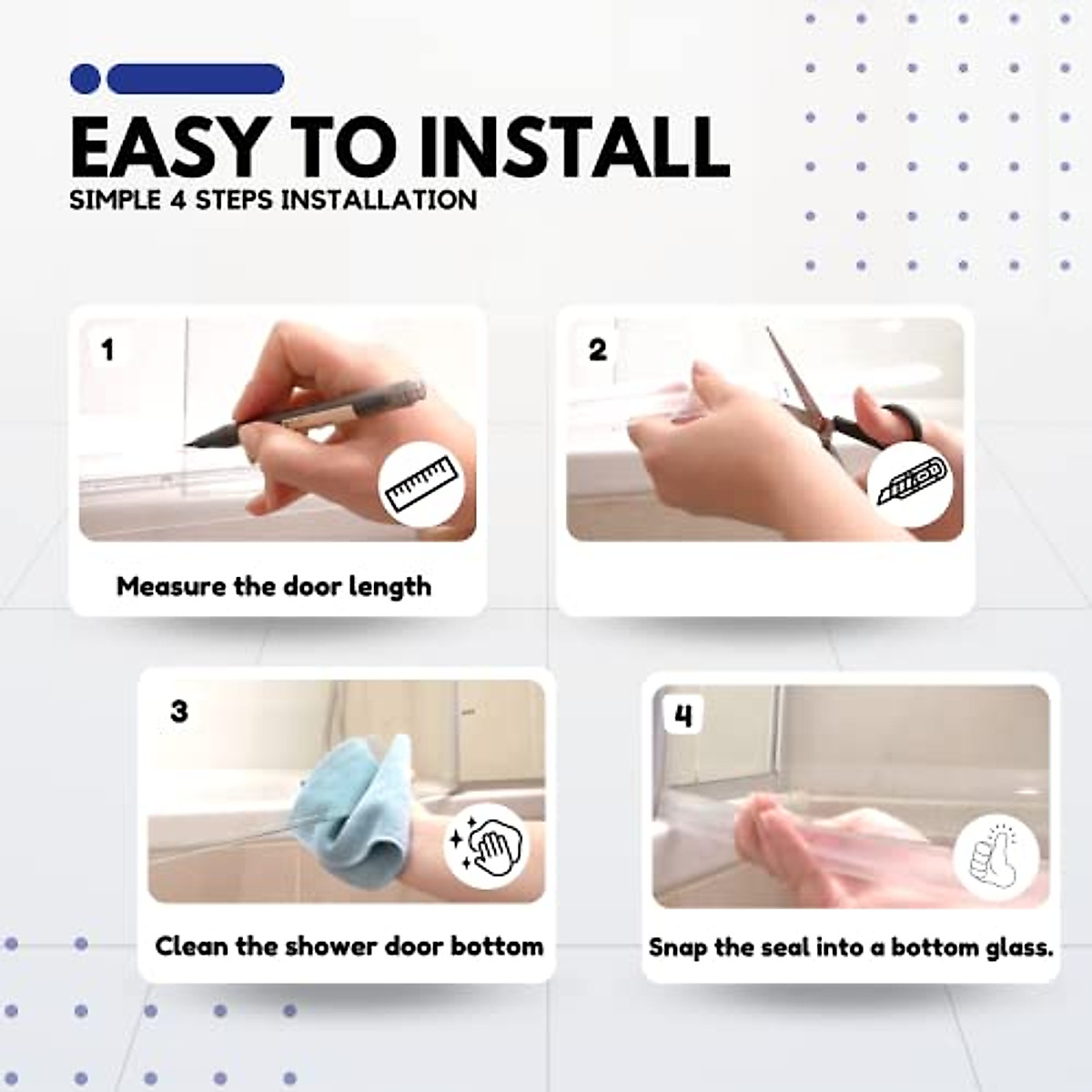 EASY TO INSTALL
SIMPLE 4 STEPS INSTALLATION

1

Measure the door length

2

3

Clean the shower door bottom

4

Snap the seal into a bottom glass.