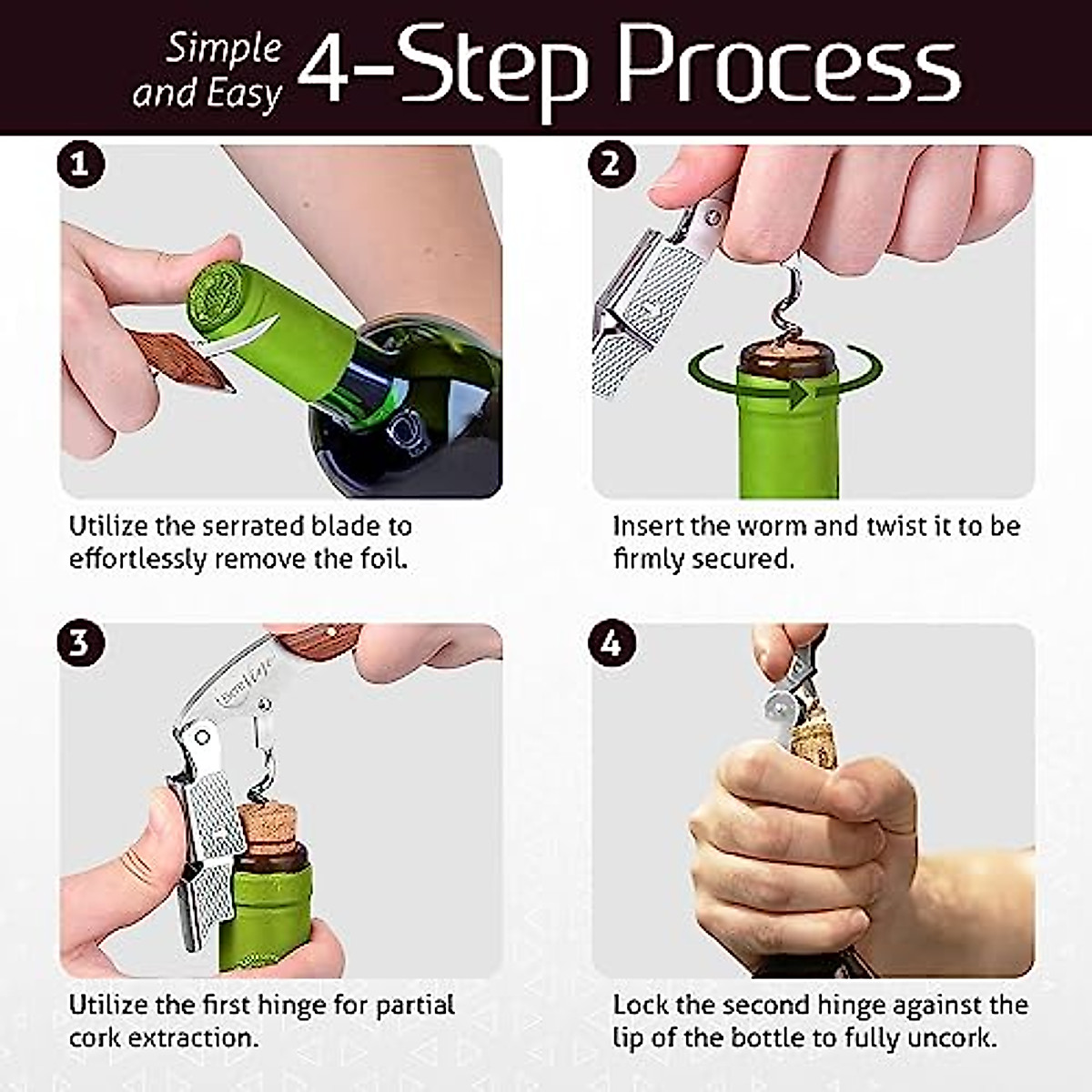 Simple and Easy 4-Step Process

1

Utilize the serrated blade to effortlessly remove the foil.

2

Insert the worm and twist it to be firmly secured.

3

Utilize the first hinge for partial cork extraction.

4

Lock the second hinge against the lip of the bottle to fully uncork.