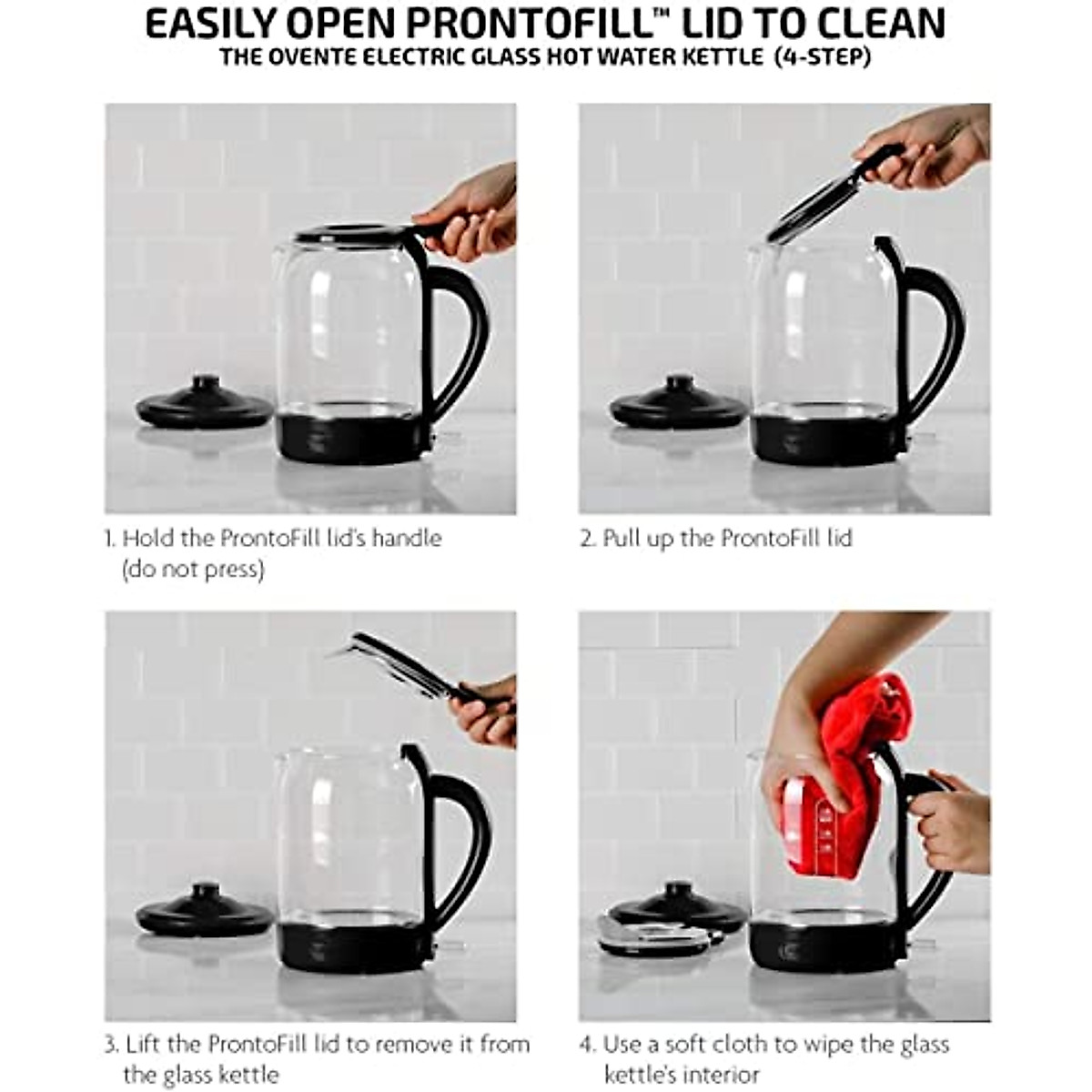 EASILY OPEN PRONTOFILL™ LID TO CLEAN
THE OVENTE ELECTRIC GLASS HOT WATER KETTLE (4-STEP)

1. Hold the ProntoFill lid's handle (do not press)

2. Pull up the ProntoFill lid

3. Lift the ProntoFill lid to remove it from the glass kettle

4. Use a soft cloth to wipe the glass kettle's interior