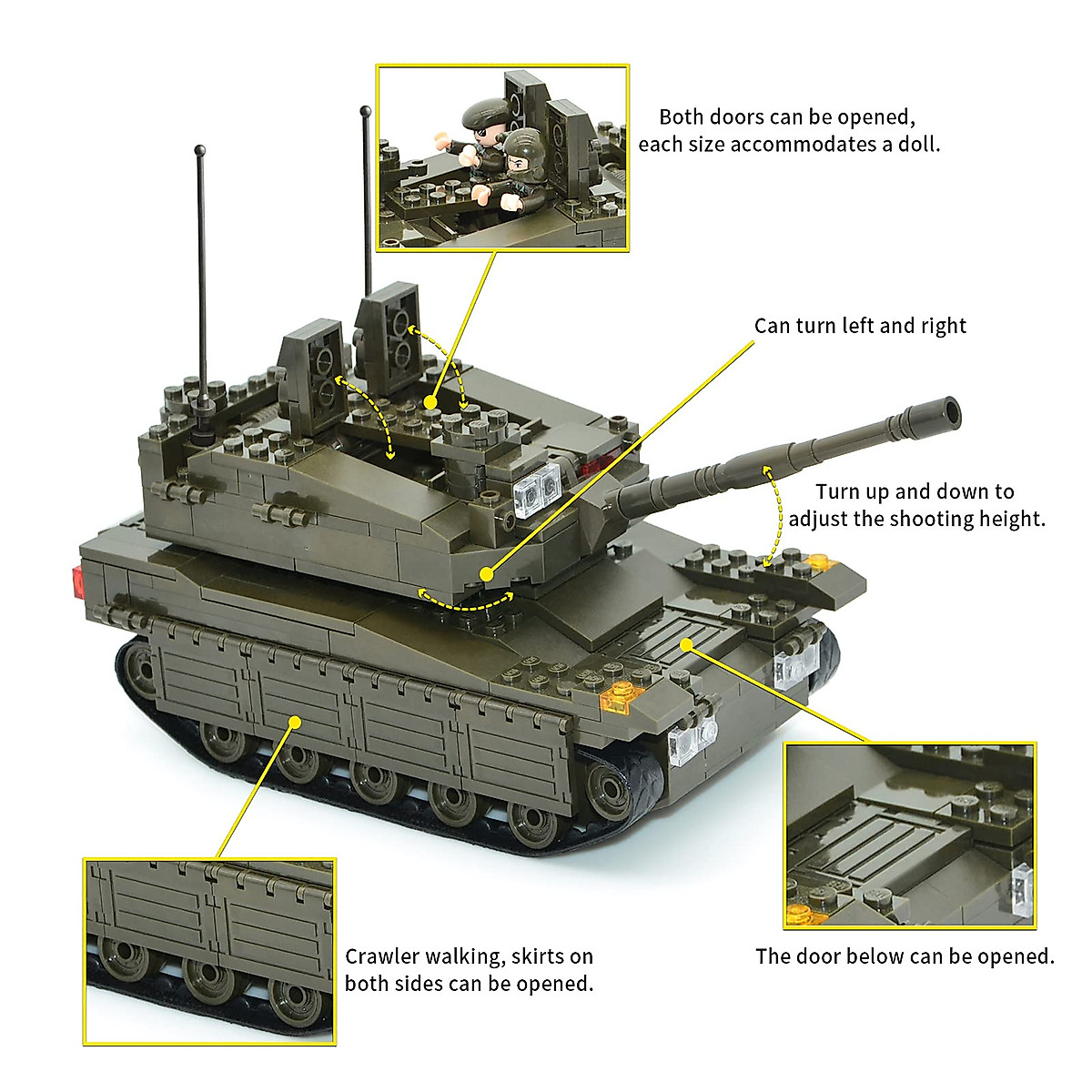 Both doors can be opened, each size accommodates a doll.

Can turn left and right

Turn up and down to adjust the shooting height.

Crawler walking, skirts on both sides can be opened.

The door below can be opened.