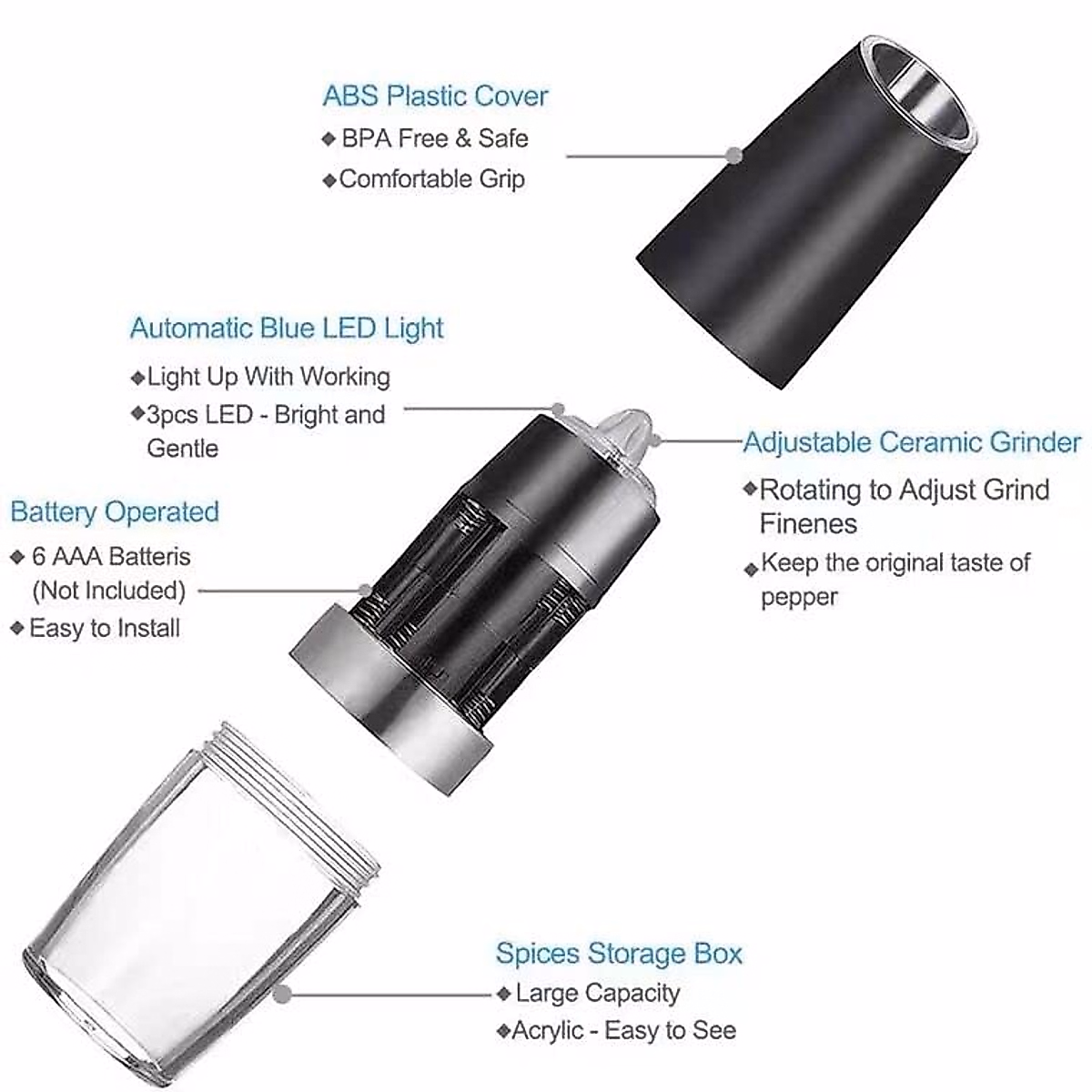 ABS Plastic Cover
◆ BPA Free & Safe
◆ Comfortable Grip

Automatic Blue LED Light
◆ Light Up With Working
◆ 3pcs LED - Bright and Gentle

Adjustable Ceramic Grinder
◆ Rotating to Adjust Grind Finenes
◆ Keep the original taste of pepper

Battery Operated
◆ 6 AAA Batteris (Not Included)
◆ Easy to Install

Spices Storage Box
◆ Large Capacity
◆ Acrylic - Easy to See