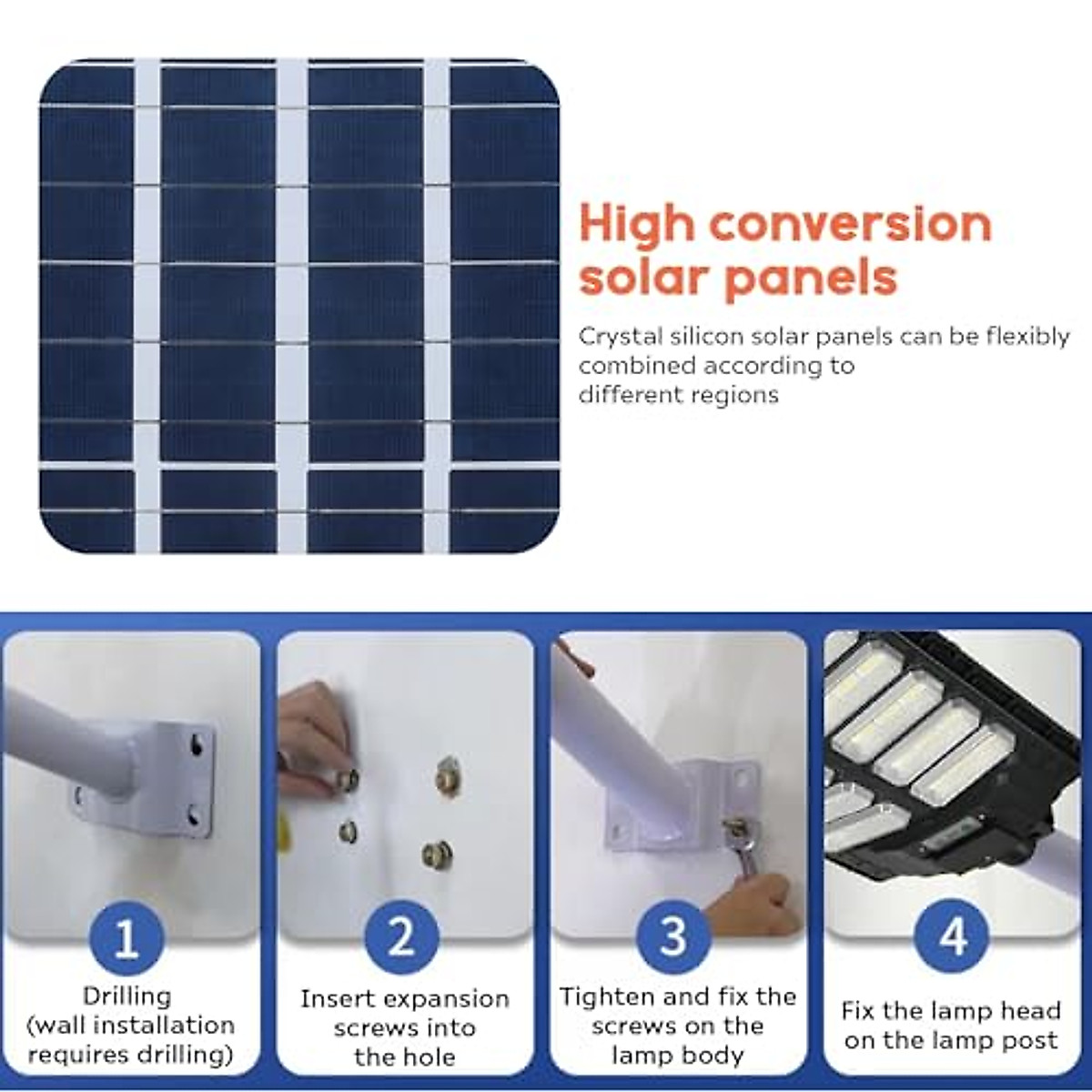 High conversion solar panels

Crystal silicon solar panels can be flexibly combined according to different regions

1
Drilling (wall installation requires drilling)

2
Insert expansion screws into the hole

3
Tighten and fix the screws on the lamp body

4
Fix the lamp head on the lamp post