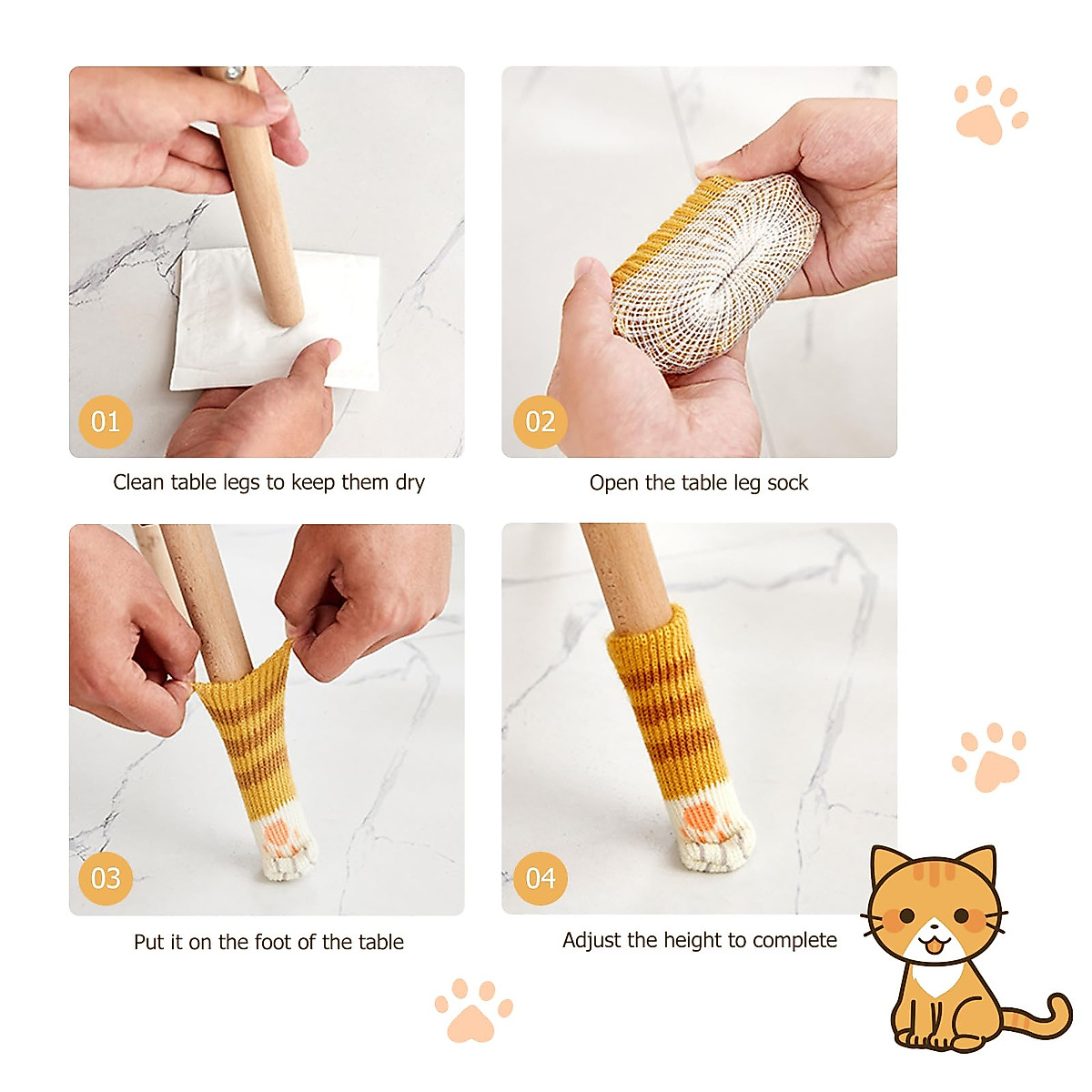 01

Clean table legs to keep them dry

02

Open the table leg sock

03

Put it on the foot of the table

04

Adjust the height to complete