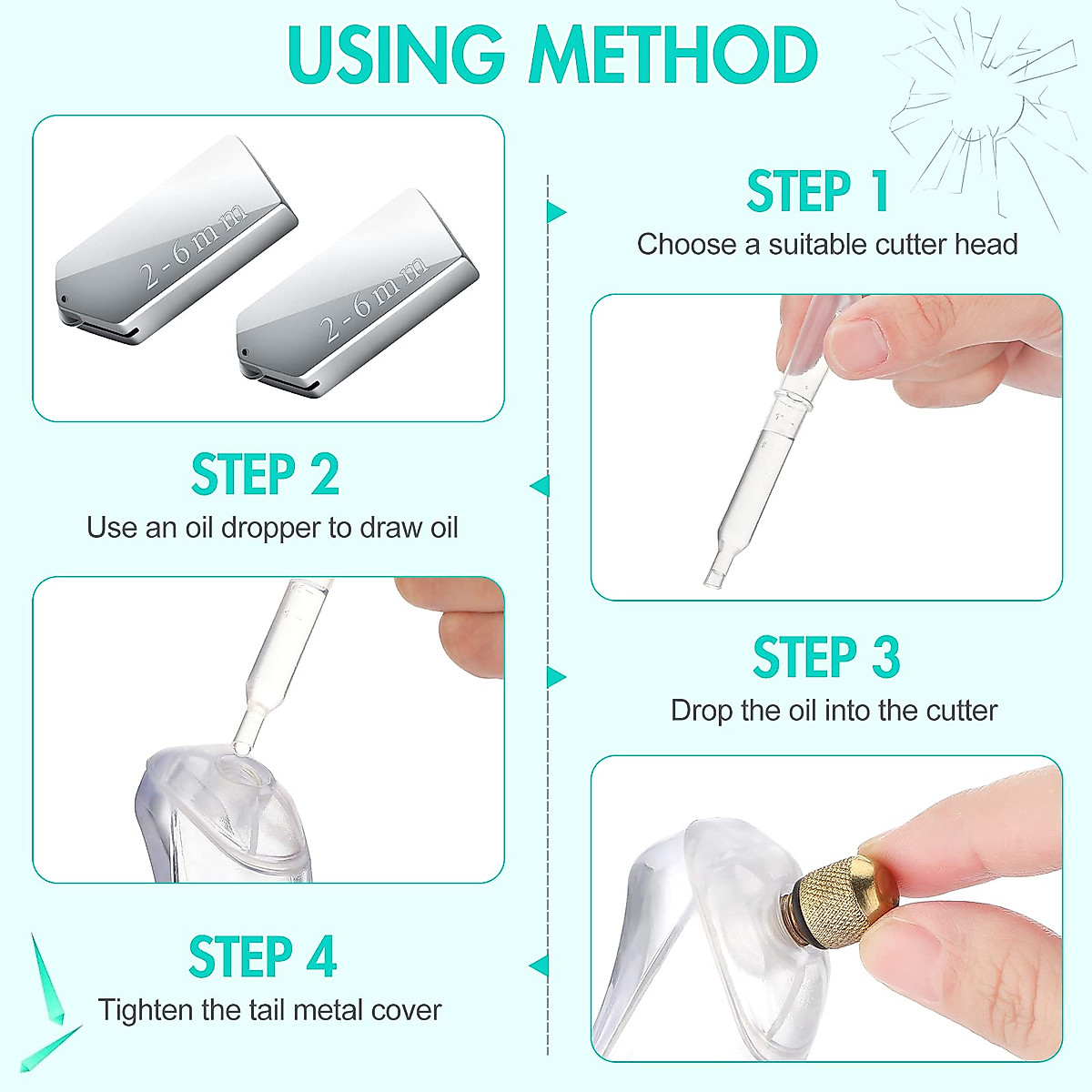 USING METHOD

2-6mm

2-6mm

STEP 1
Choose a suitable cutter head

STEP 2
Use an oil dropper to draw oil

STEP 3
Drop the oil into the cutter

STEP 4
Tighten the tail metal cover